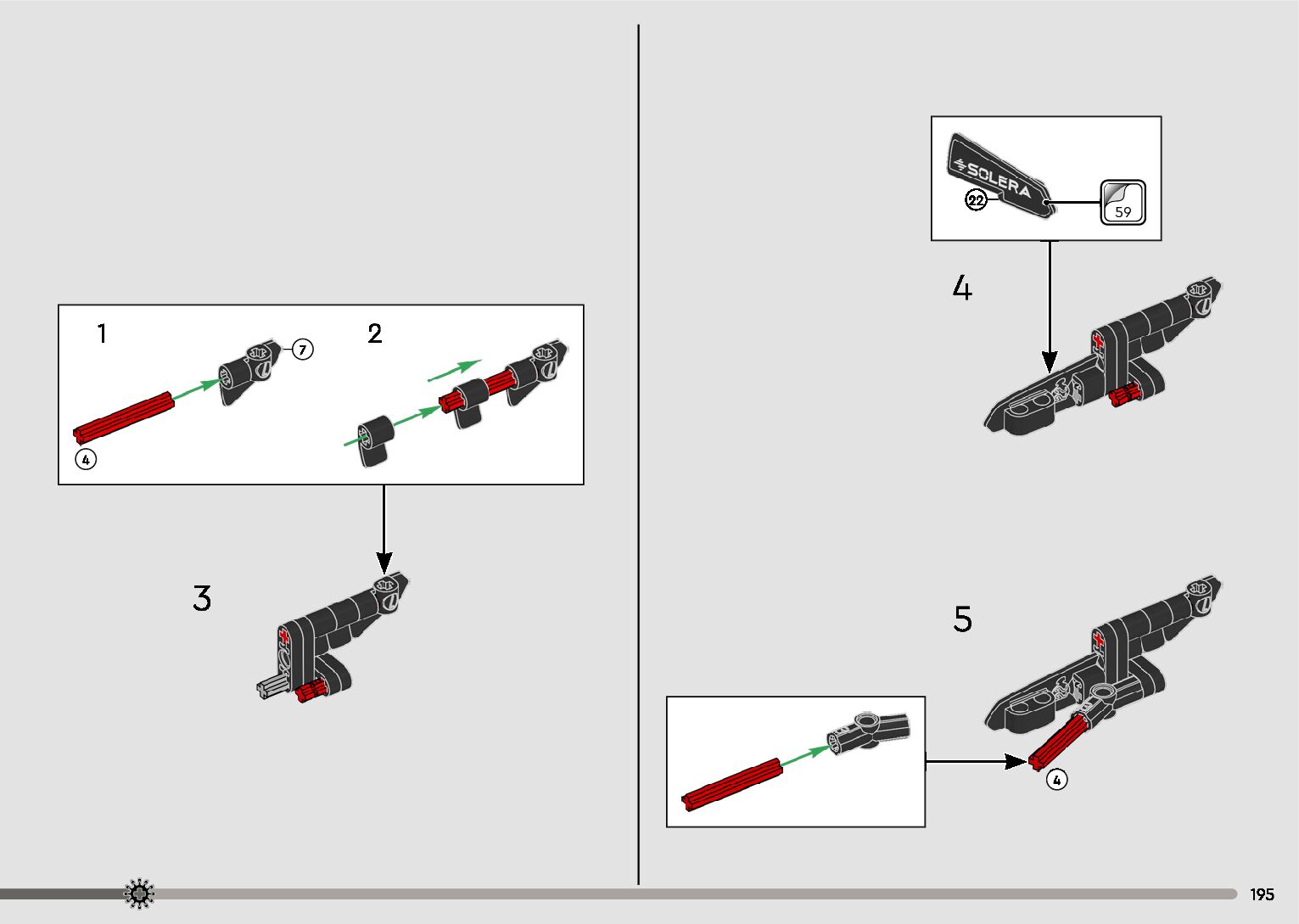 1

7

4

2

3

SOLERA

22

59

4

5

4

195