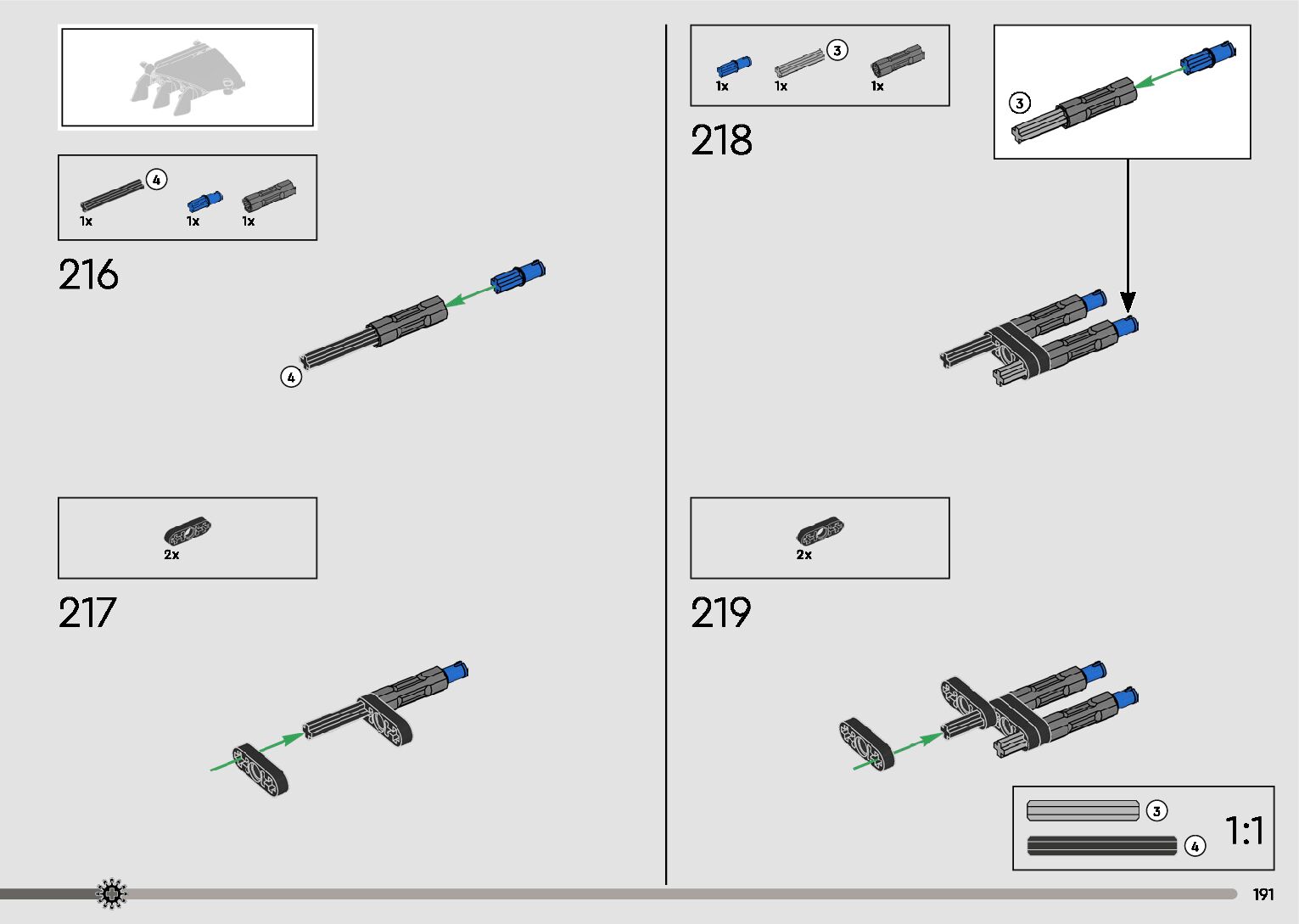 4
1x
1x
1x

216

4

2x

217

3
1x
1x
1x

218

3

2x

219

3
4
1:1

191