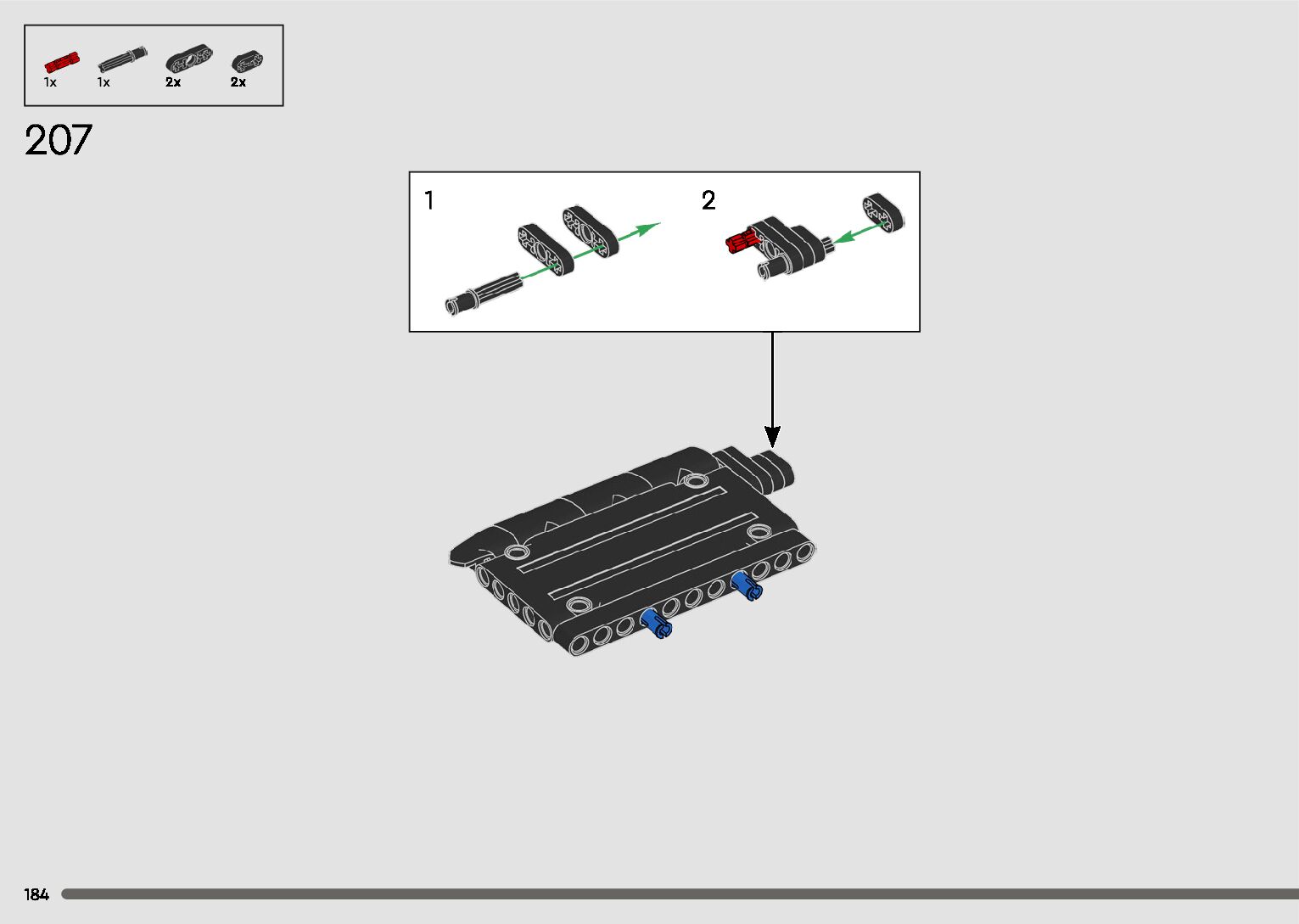 1x 1x 2x 2x

207

1

2

184