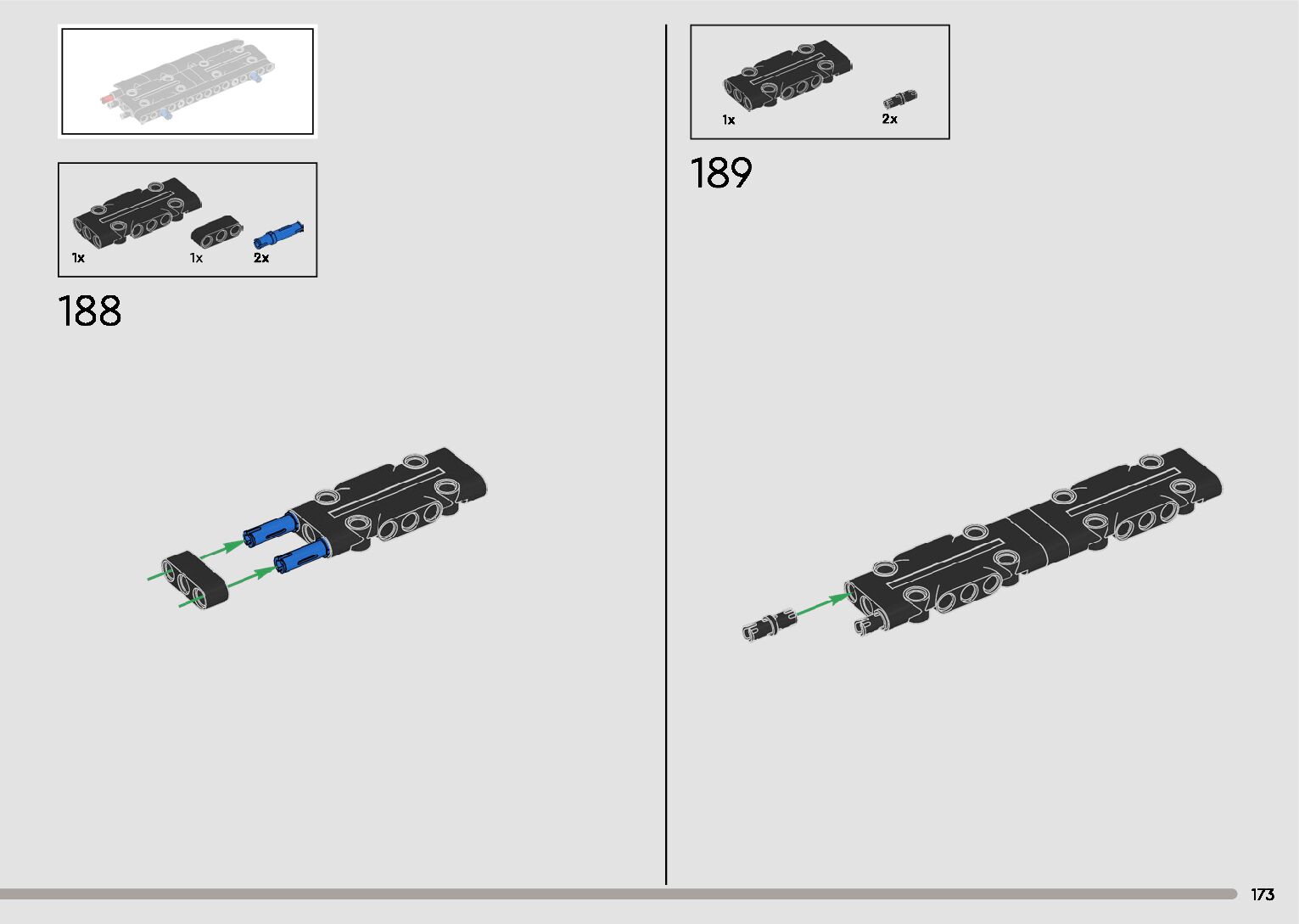 1x

1x

2x

188

1x

2x

189

173