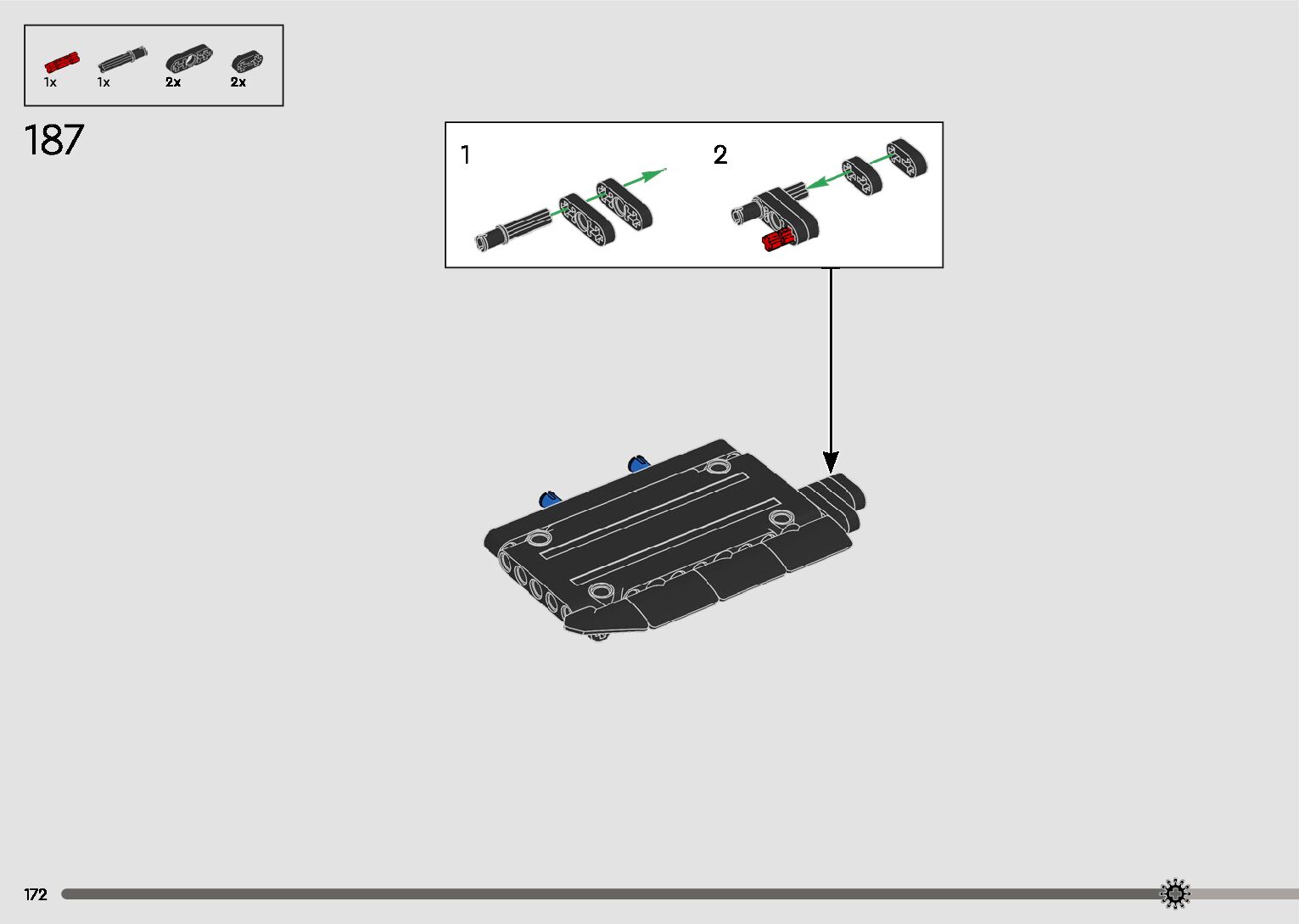 1x 1x 2x 2x

187

1

2

172