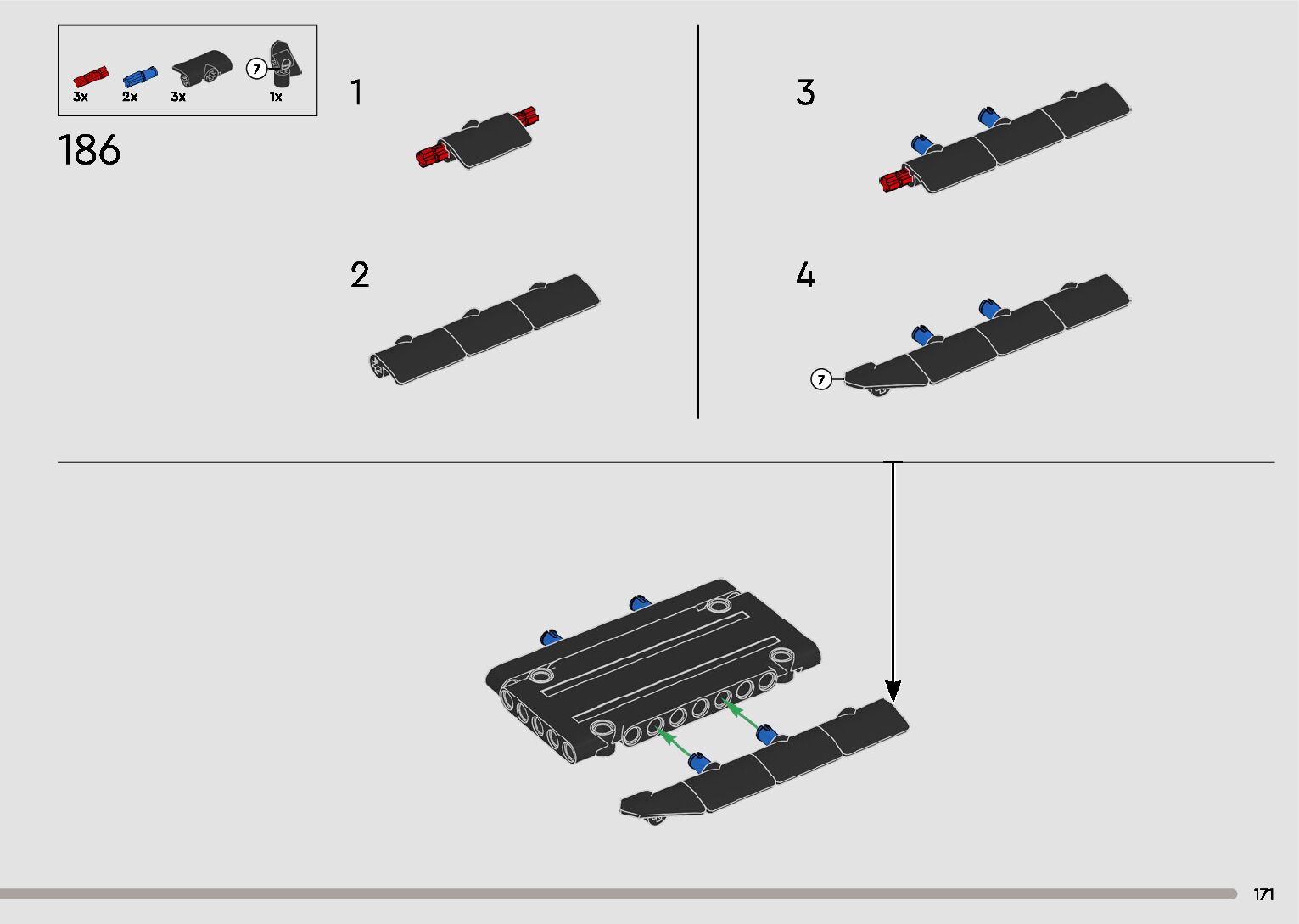 3x 2x 3x 7 1x

186

1

2

3

4

7

171