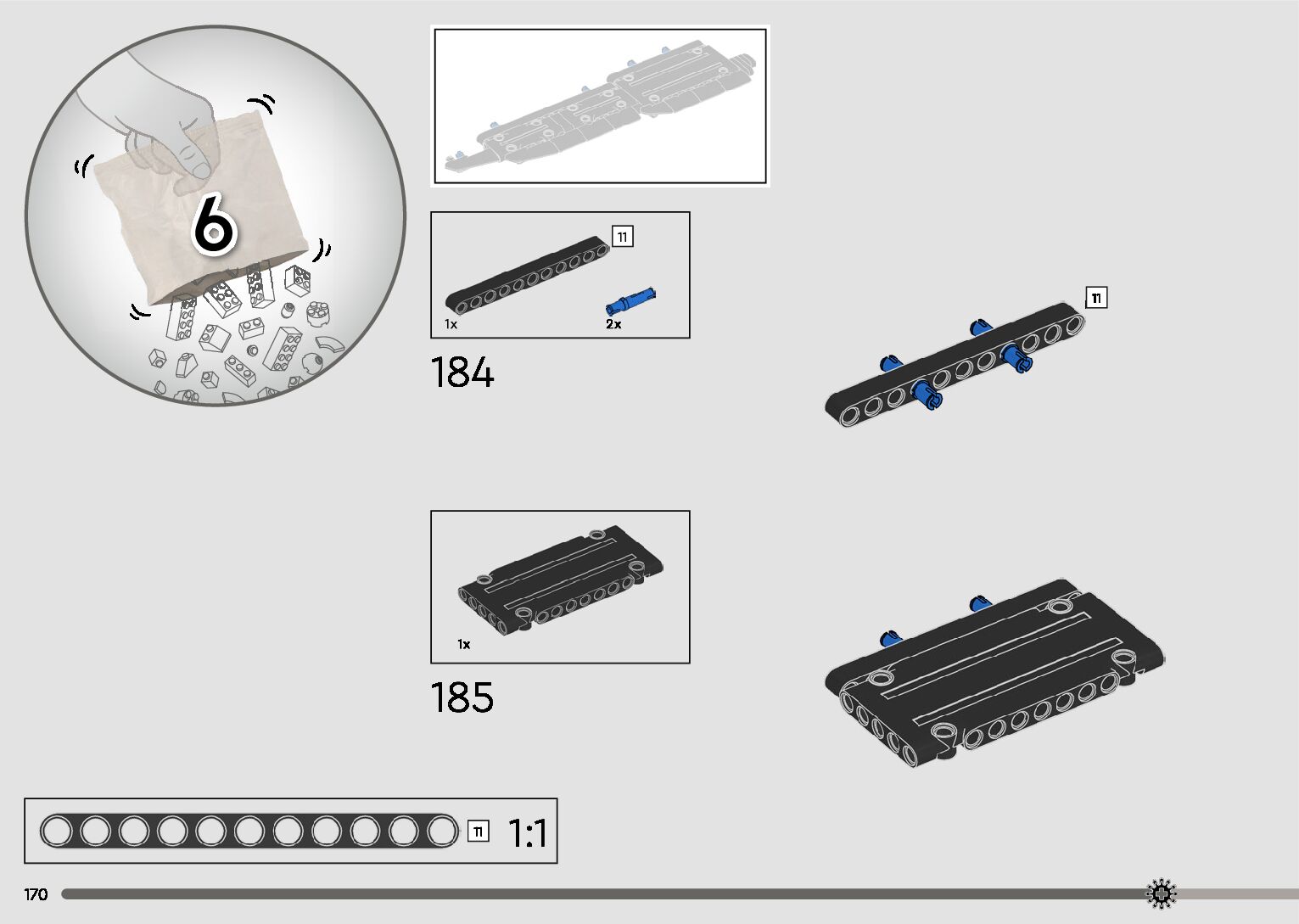 6

11

1x

2x

184

11

1x

185

11

1:1

170