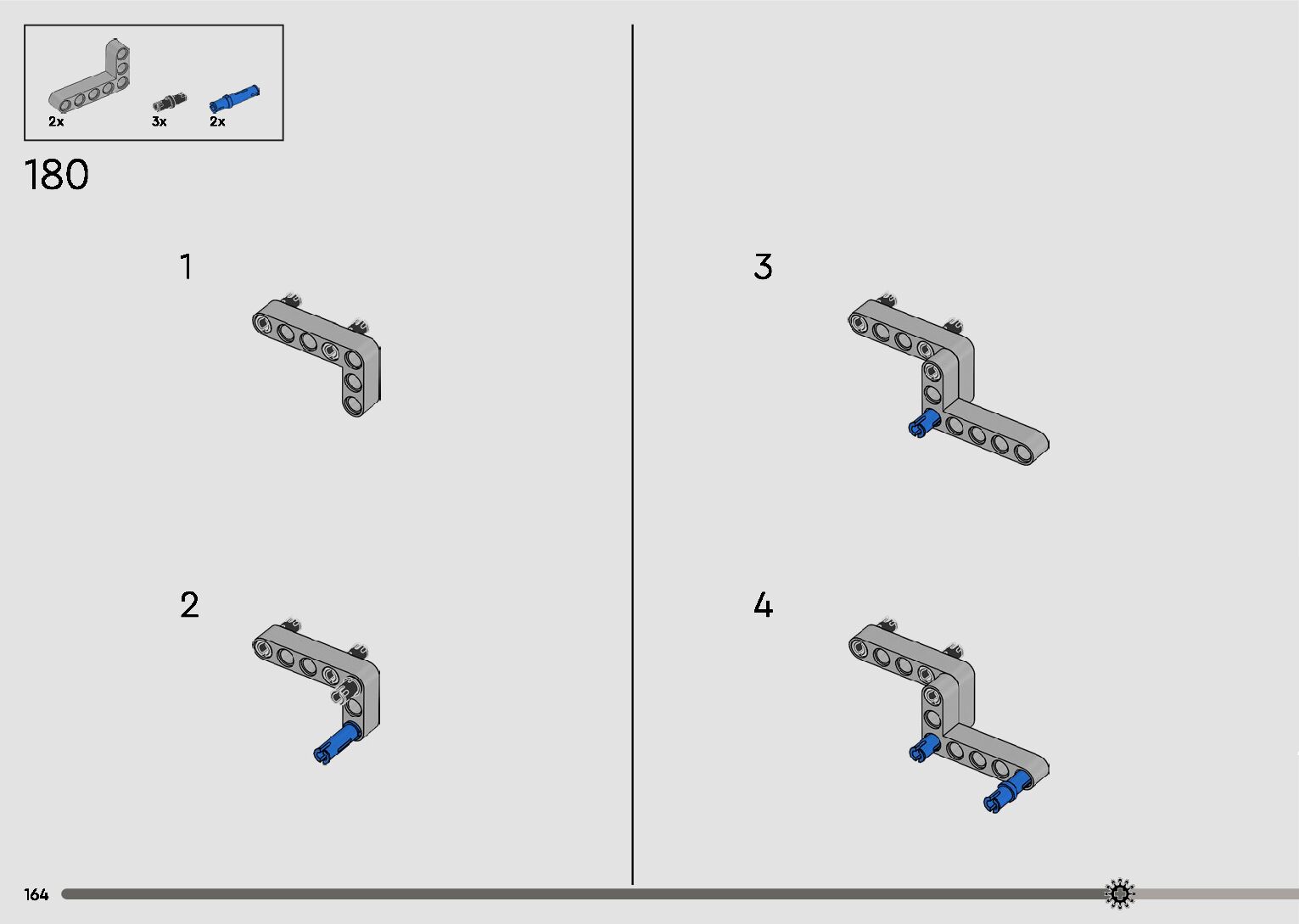 2x
3x
2x

180

1

2

3

4

164