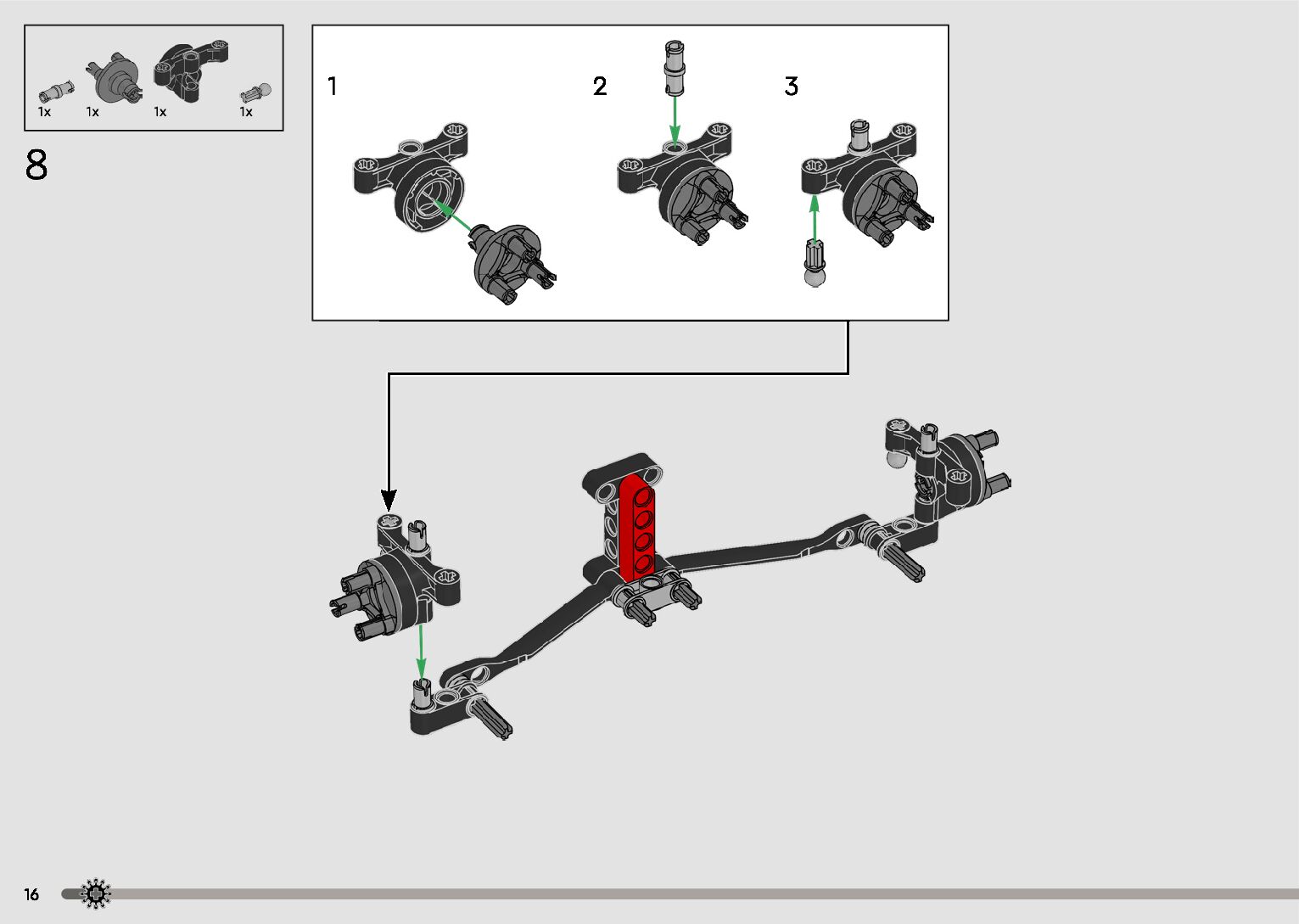 1x 1x 1x 1x

8

1

2

3

16