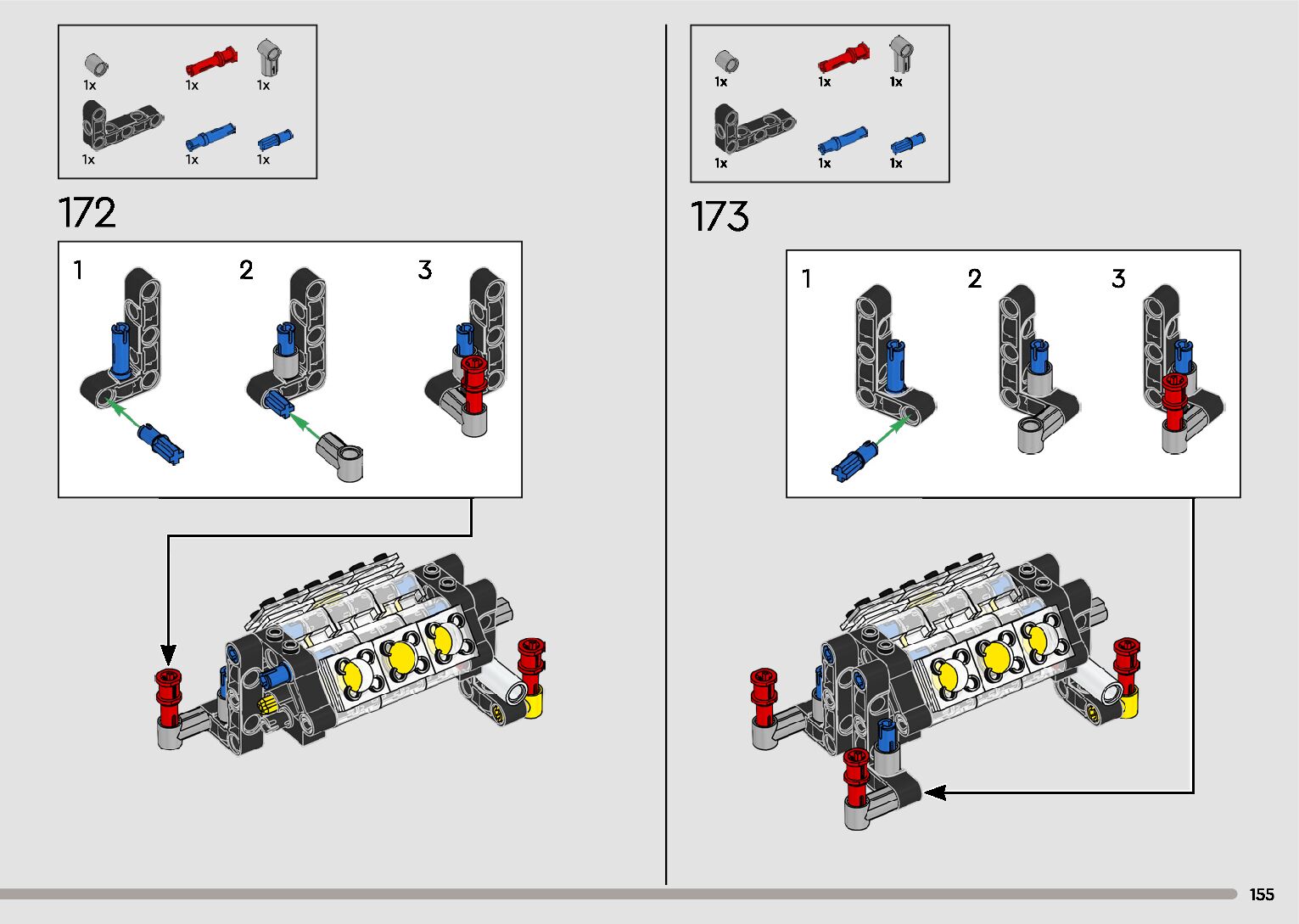 1x 1x 1x
1x 1x 1x

172

1 2 3

1x 1x 1x
1x 1x 1x

173

1 2 3

155