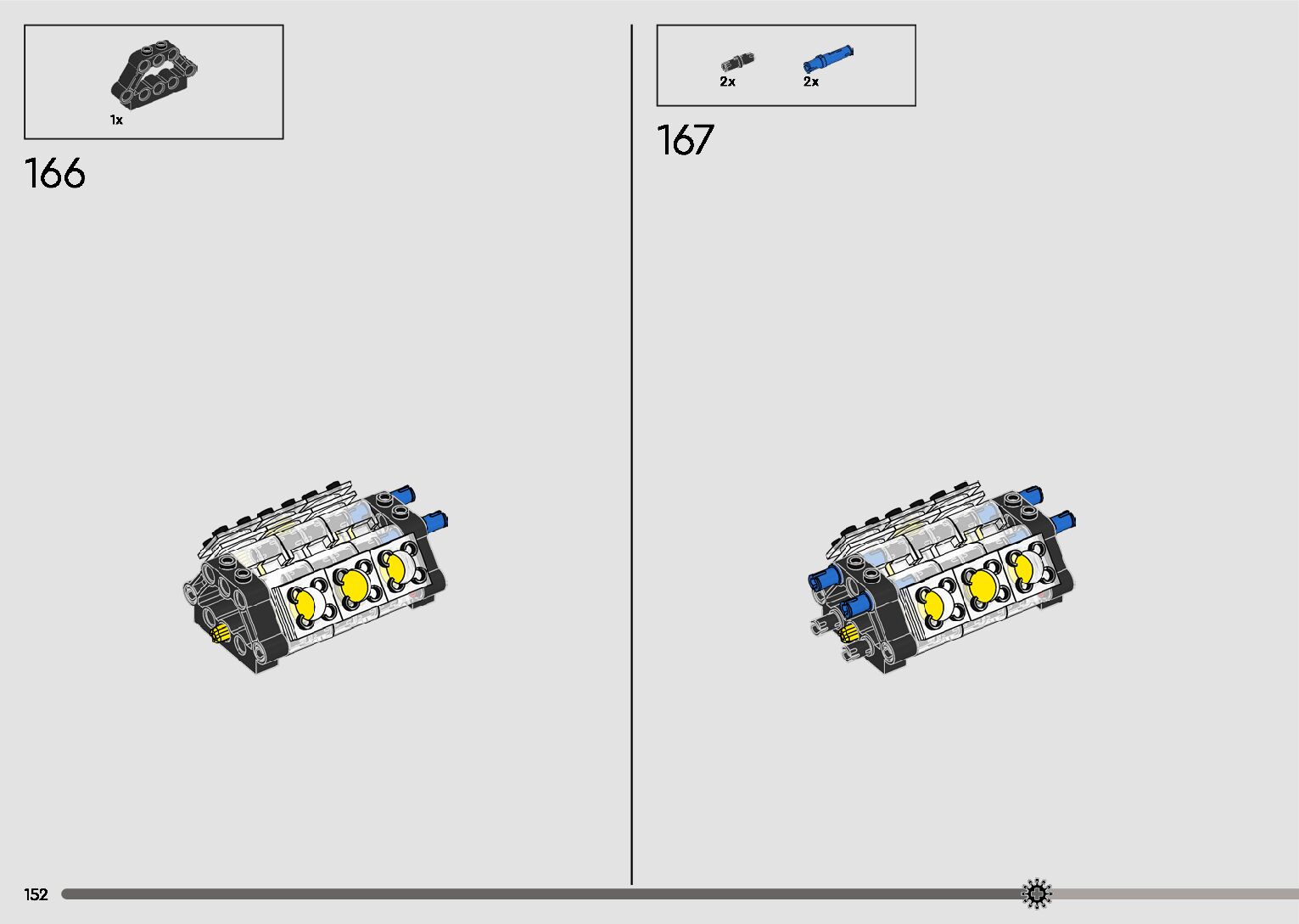 1x

166

2x 2x

167

152