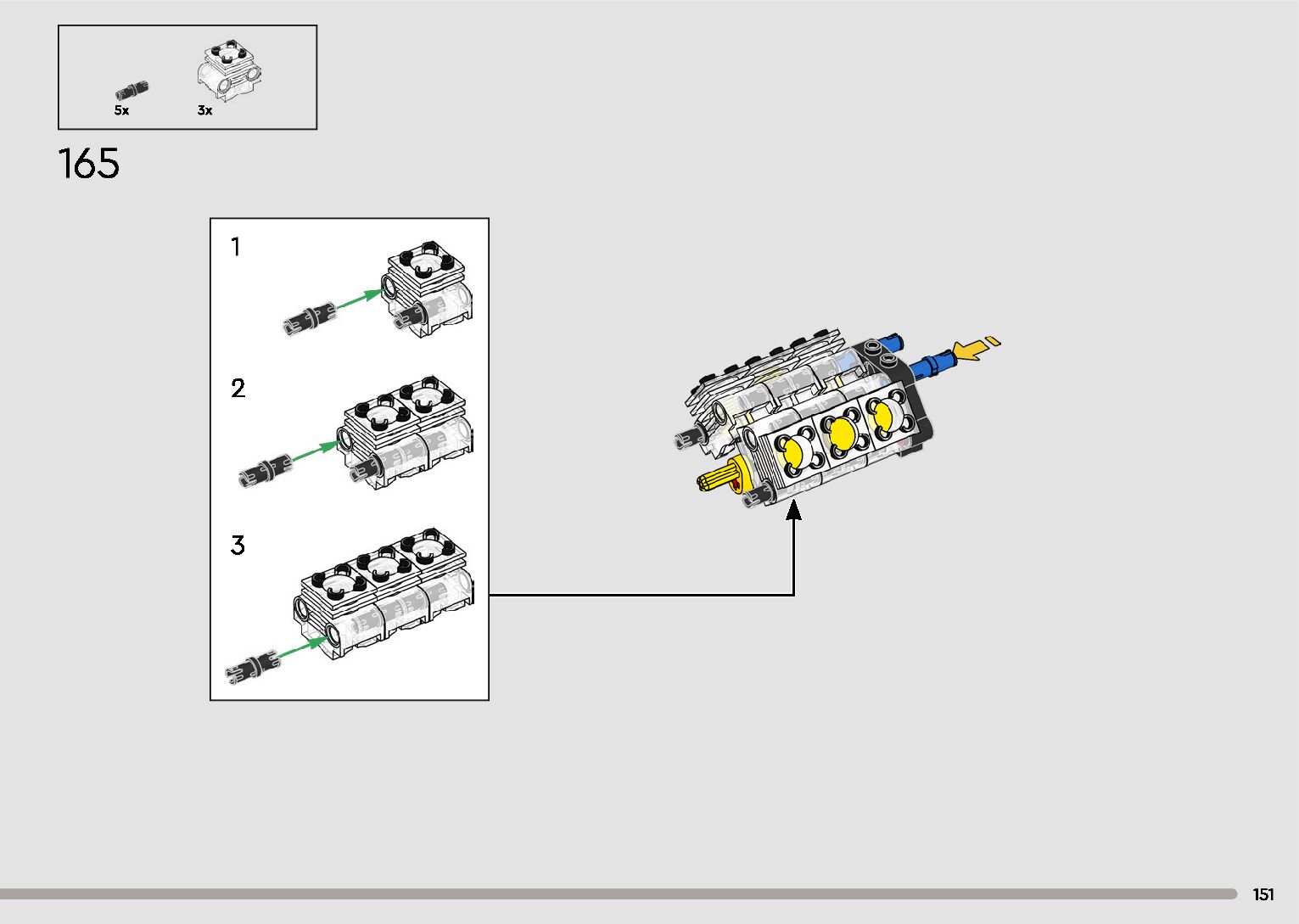 5x
3x

165

1

2

3

151