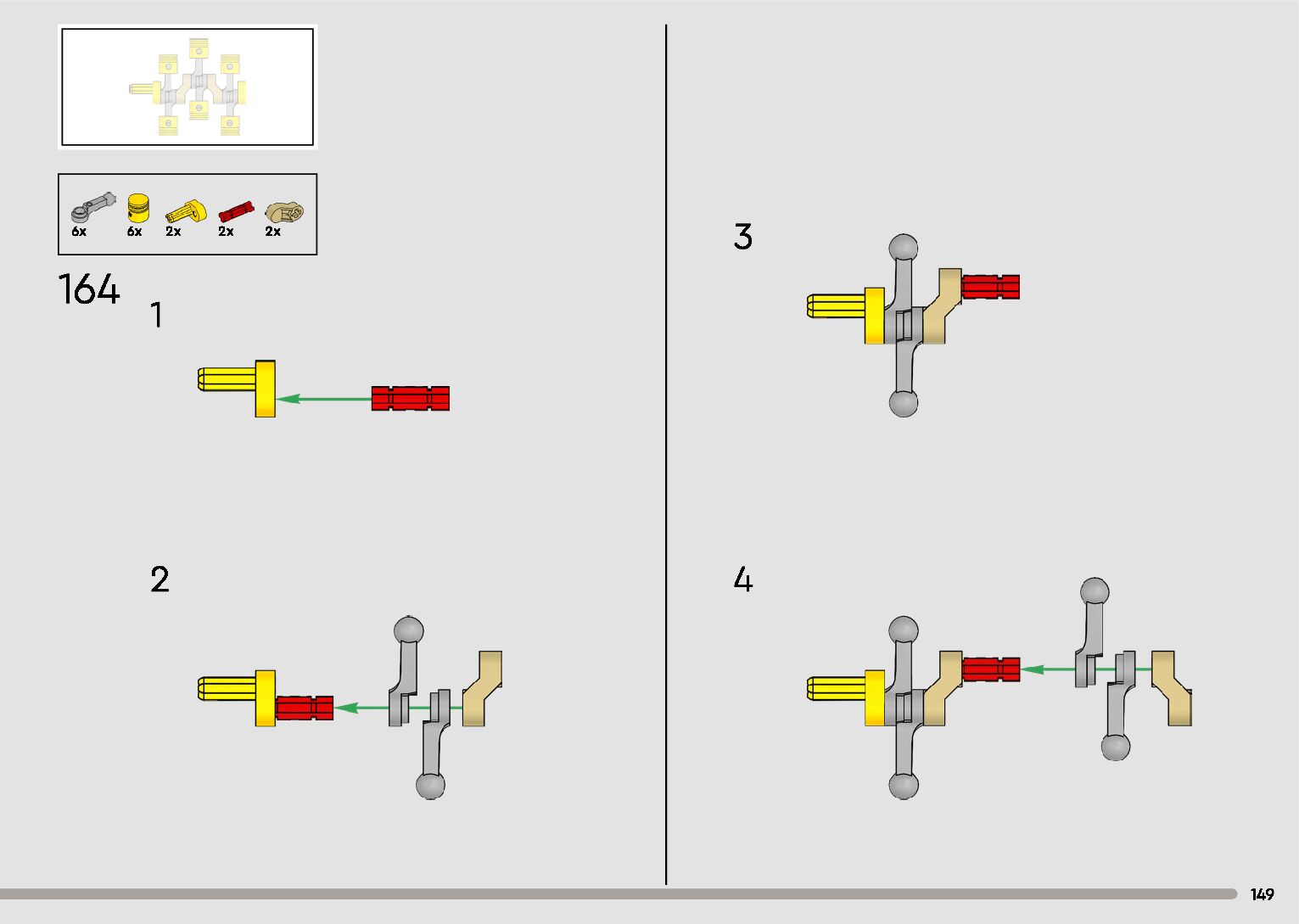 6x 6x 2x 2x 2x

164

1

2

3

4

149