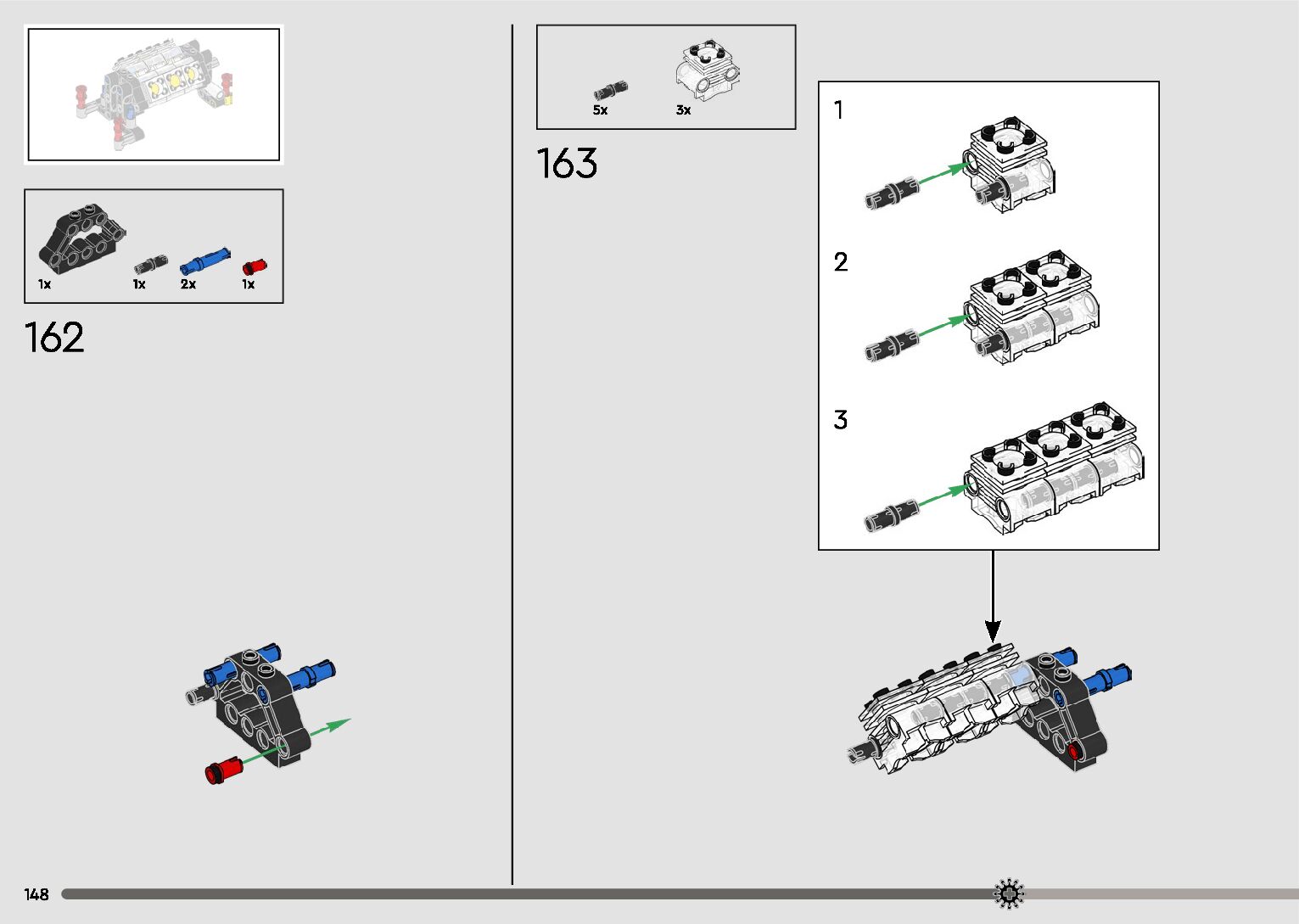 1x
1x
2x
1x

162

5x
3x

163

1
2
3

148