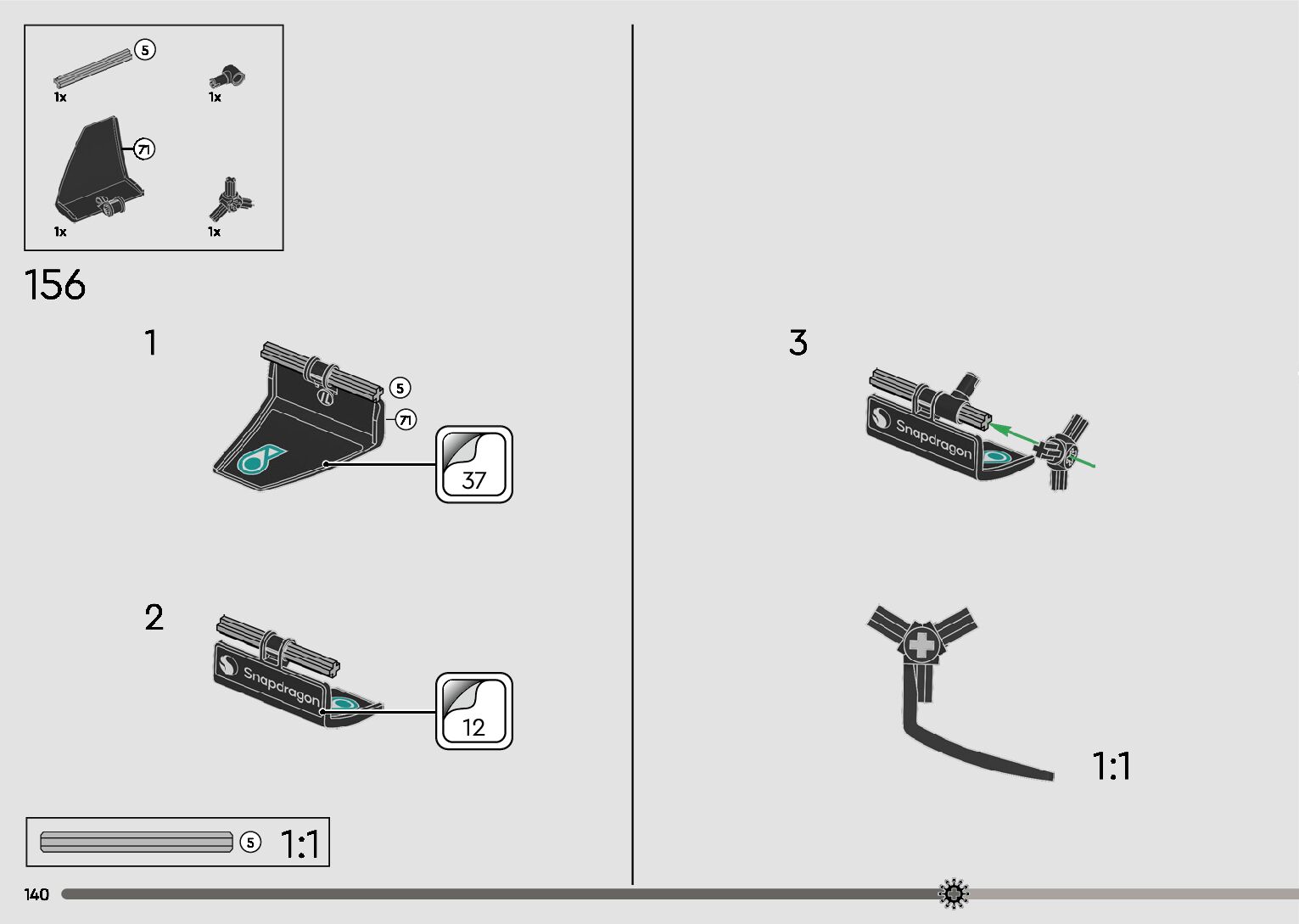 5
1x
1x
71
1x
1x

156

1
5
71
37

2
Snapdragon
12

5 1:1

3
Snapdragon

1:1

140