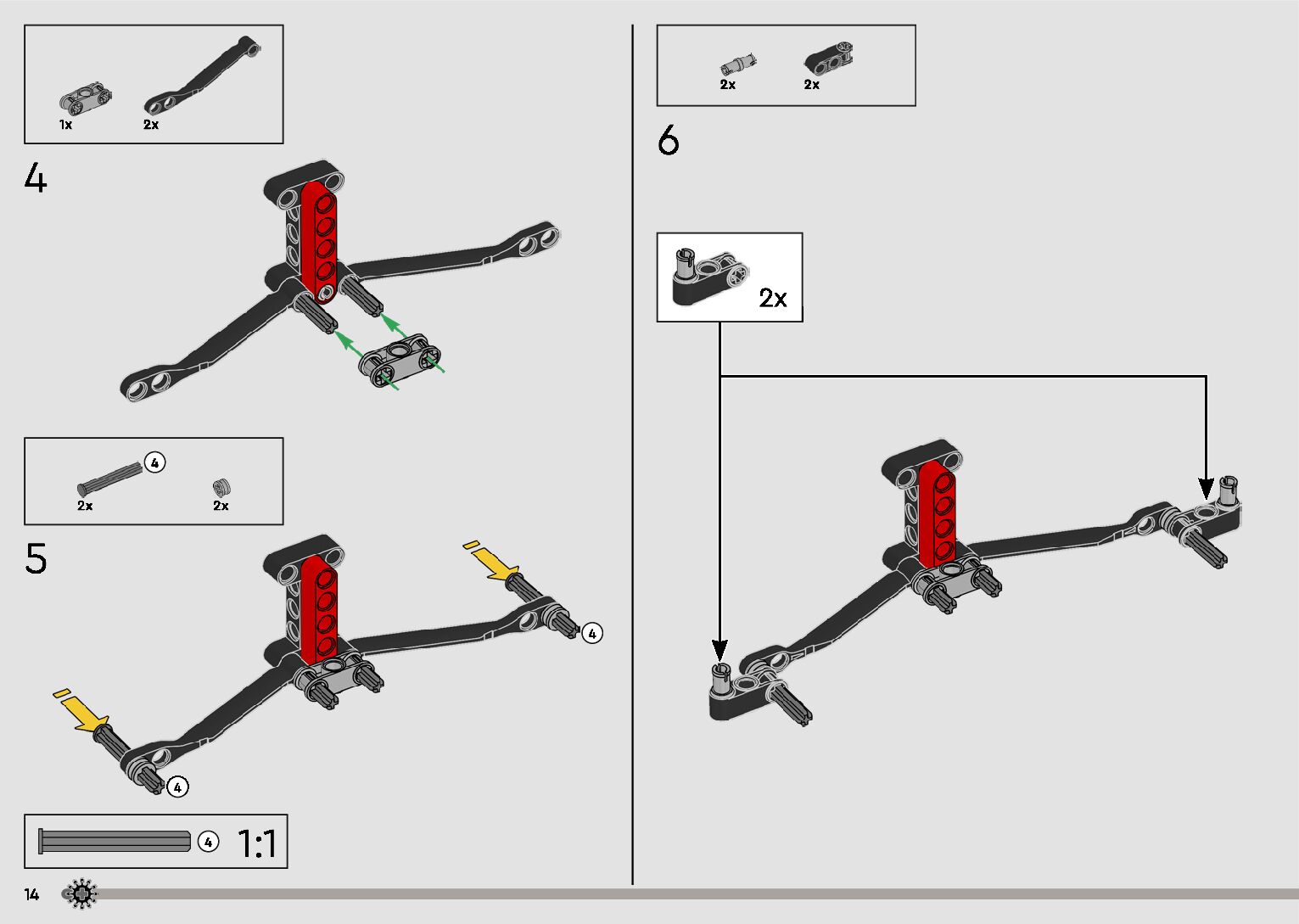 1x 2x

4

4
2x 2x

5

4

4

4 1:1

14

2x 2x

6

2x