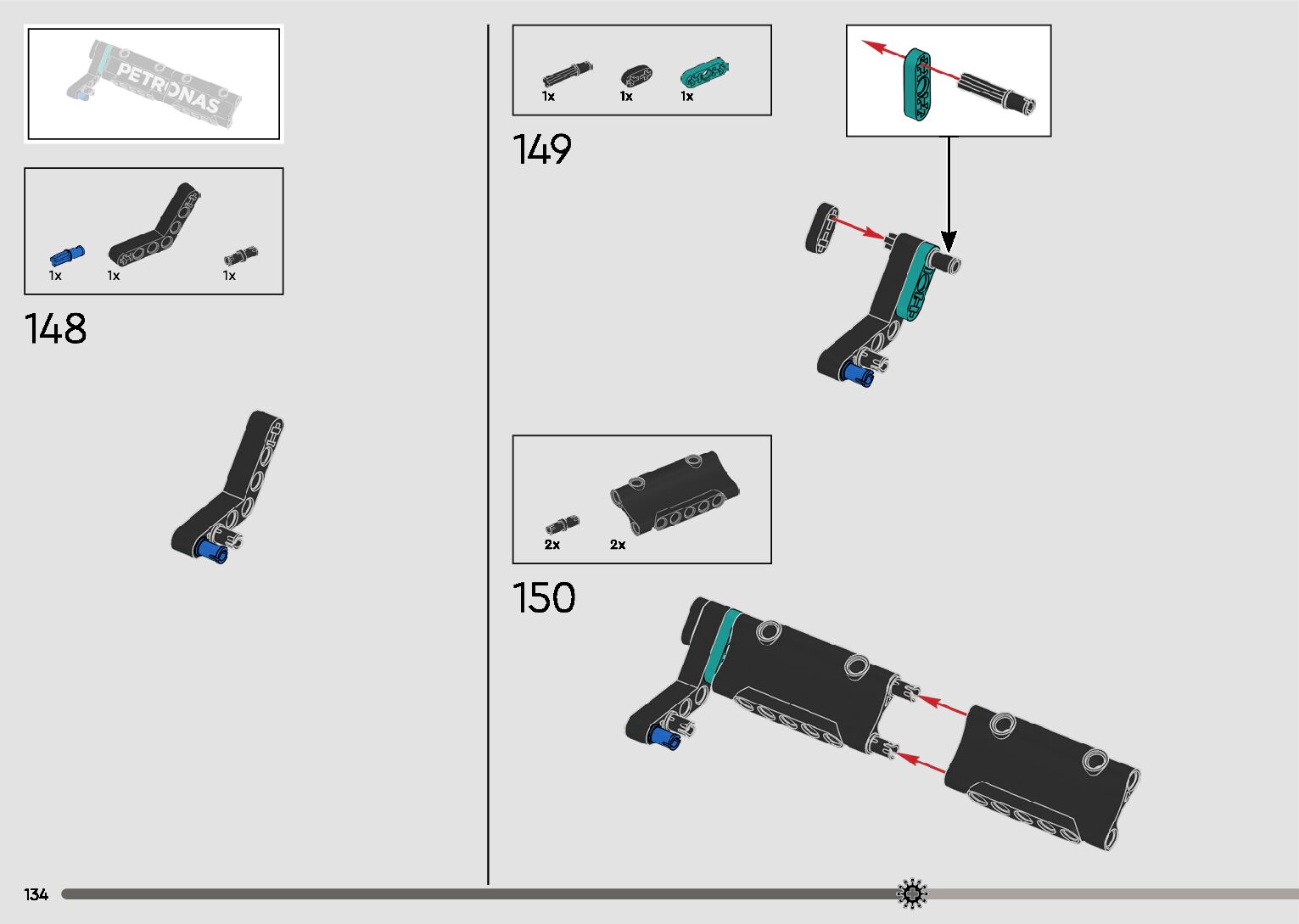 PETRONAS

1x 1x 1x

148

1x 1x 1x

149

2x 2x

150

134