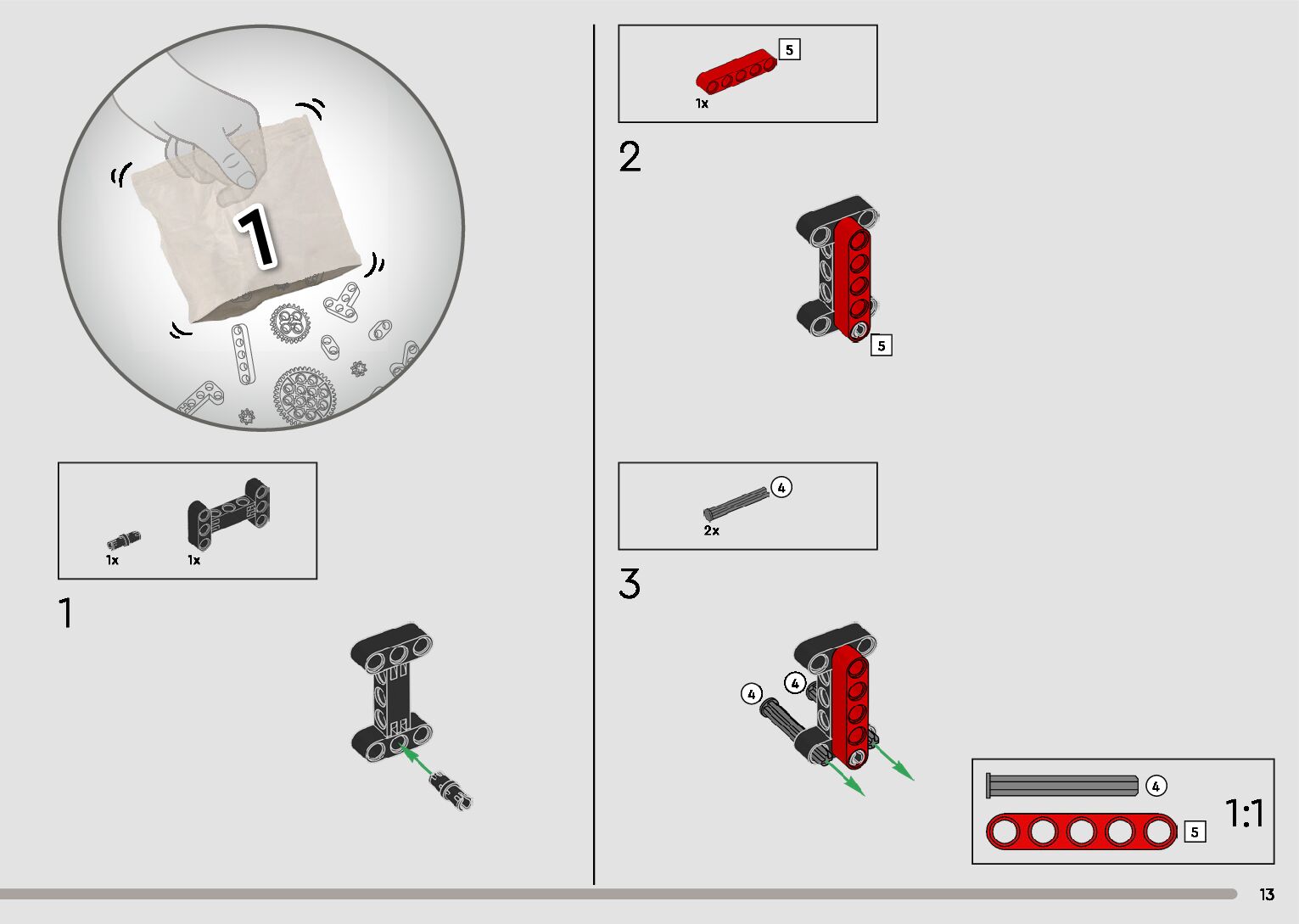 1

1x 1x

1

5
1x

2

5

4
2x

3

4 4

4
5
1:1

13