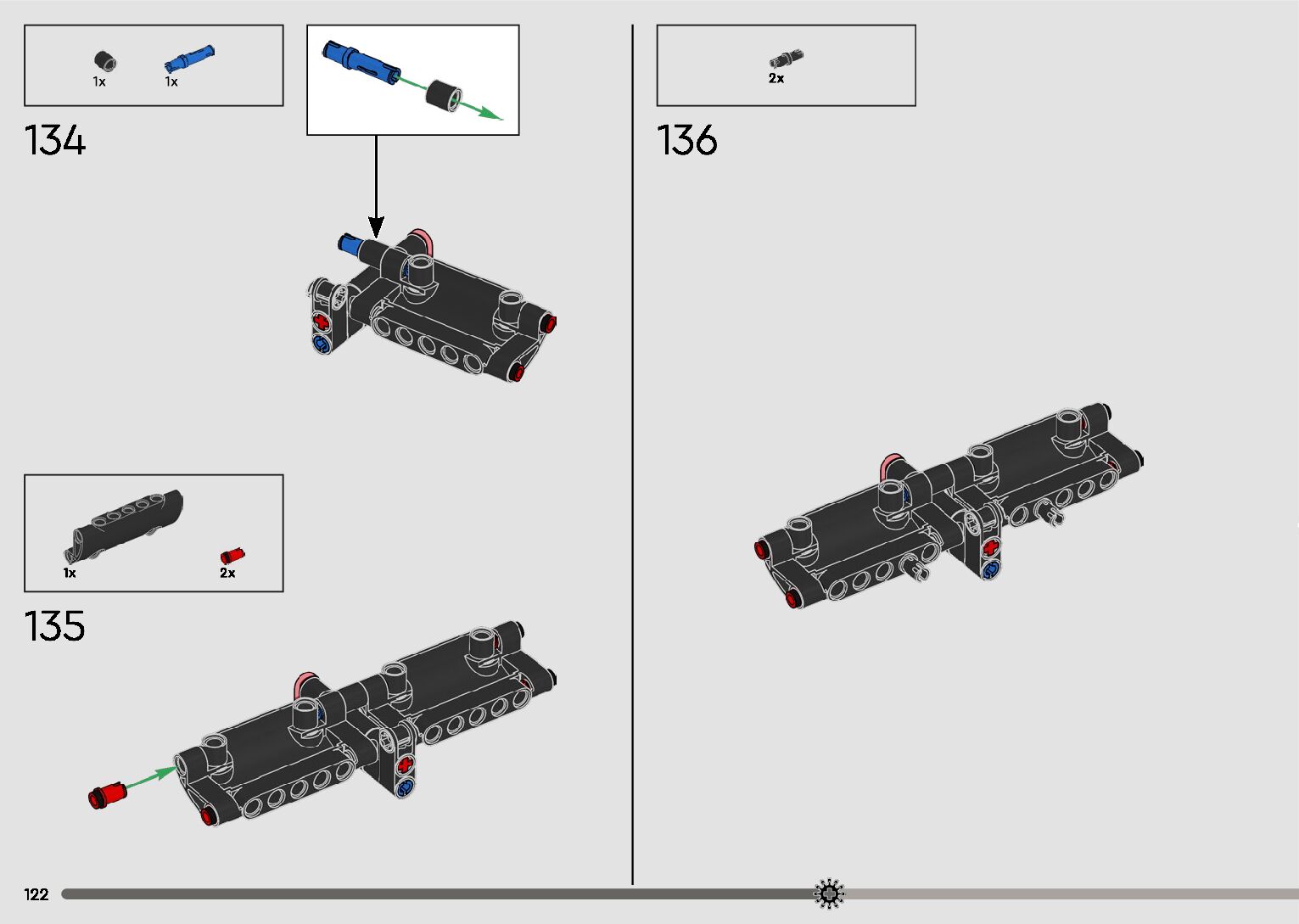 1x 1x

134

1x 2x

135

2x

136

122