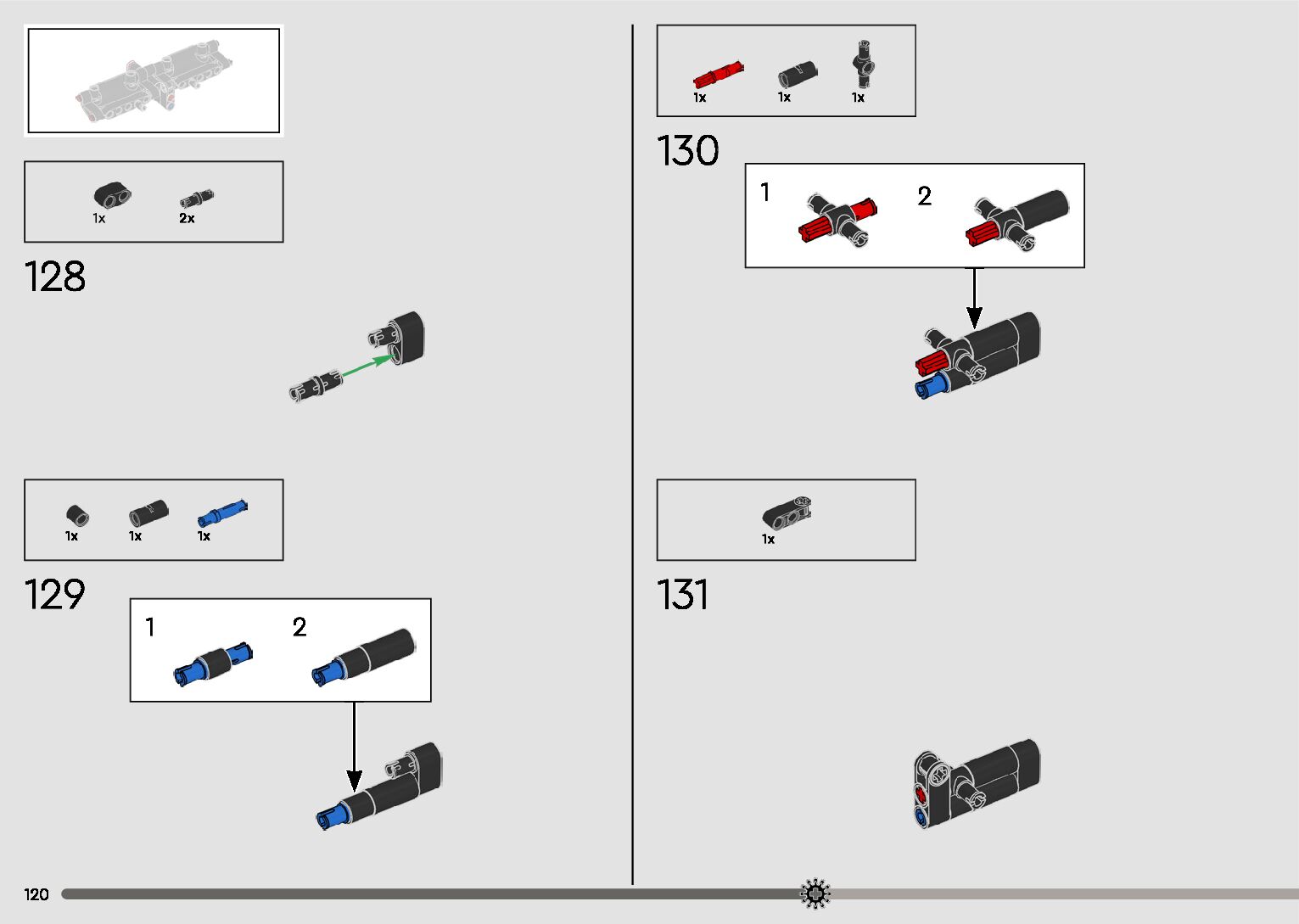 1x
2x

128

1x
1x
1x

129

1
2

1x
1x
1x

130

1
2

1x

131

120