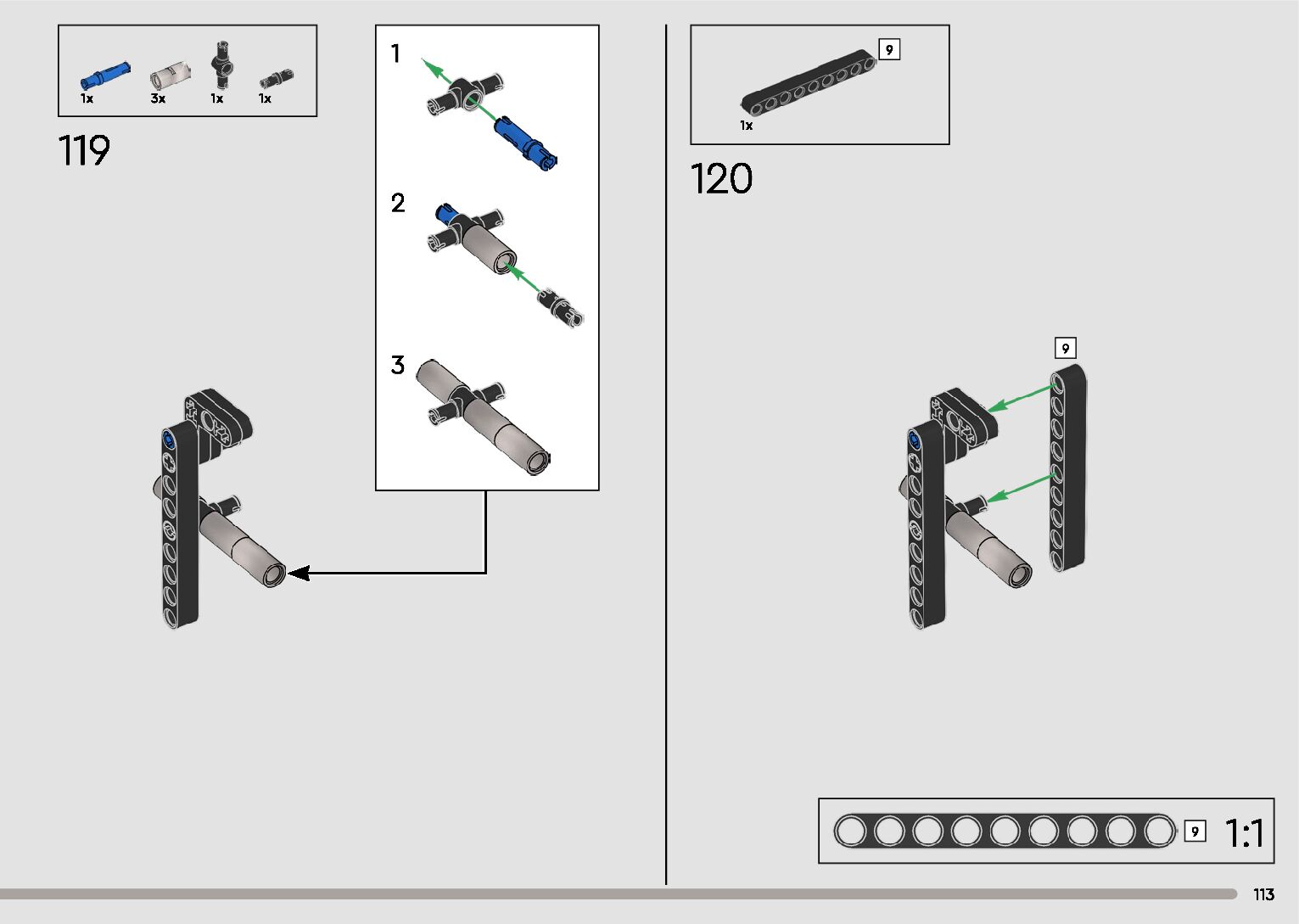 1x 3x 1x 1x

119

1

2

3

9

1x

120

9

9 1:1

113