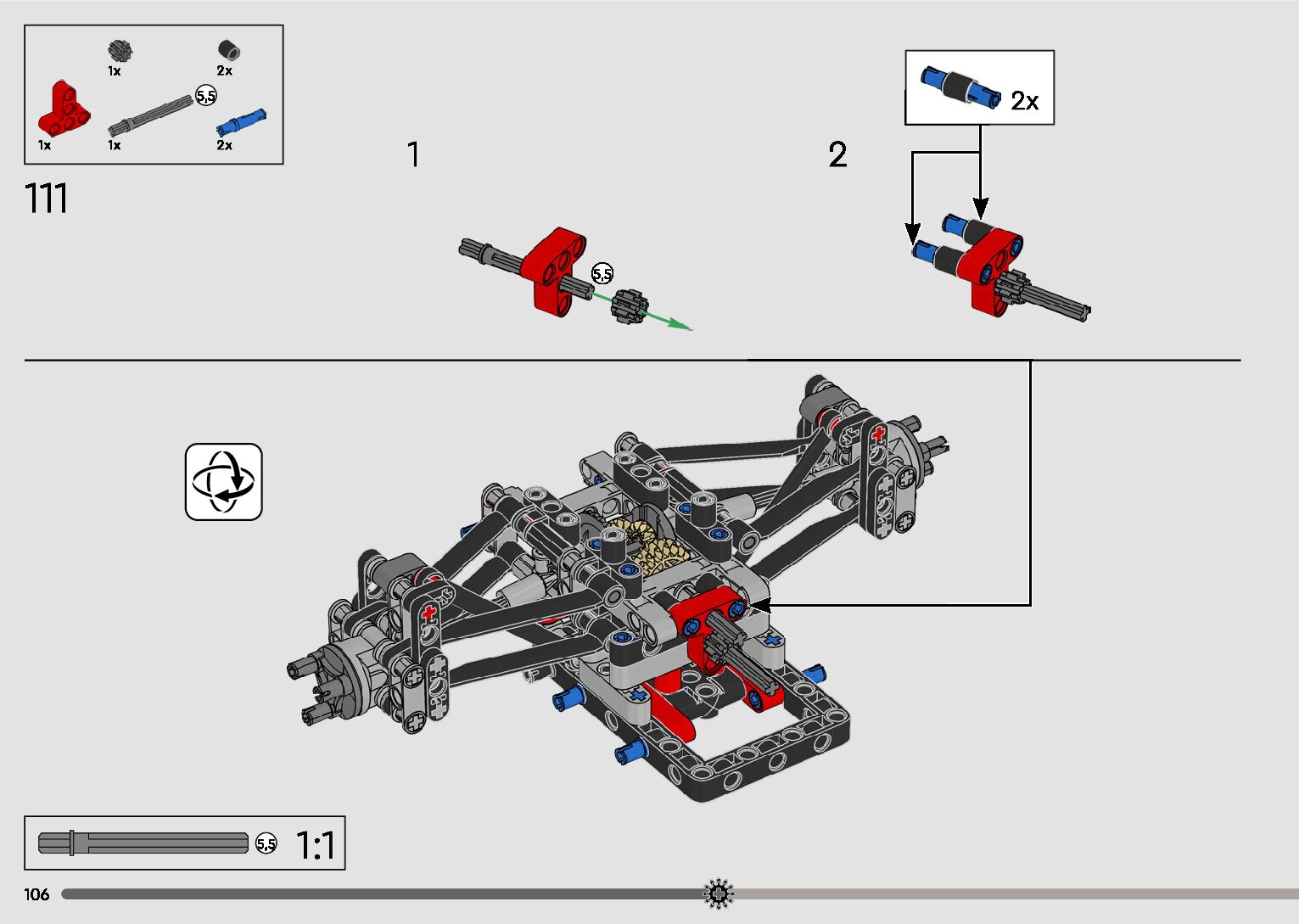 1x
2x
5,5
1x
1x
2x

111

1

5,5

2

2x

5,5 1:1

106