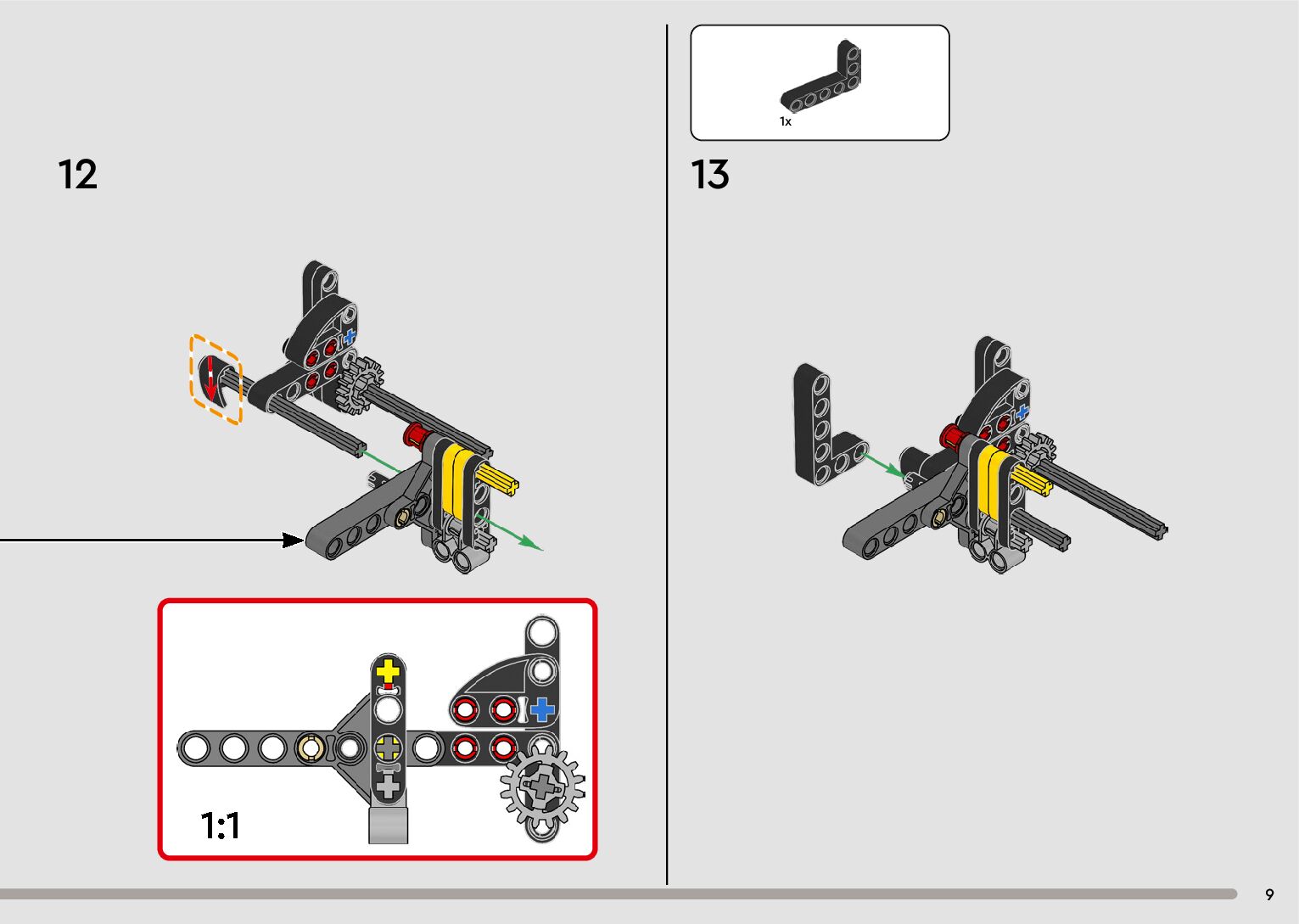 12

1:1

1x

13

9