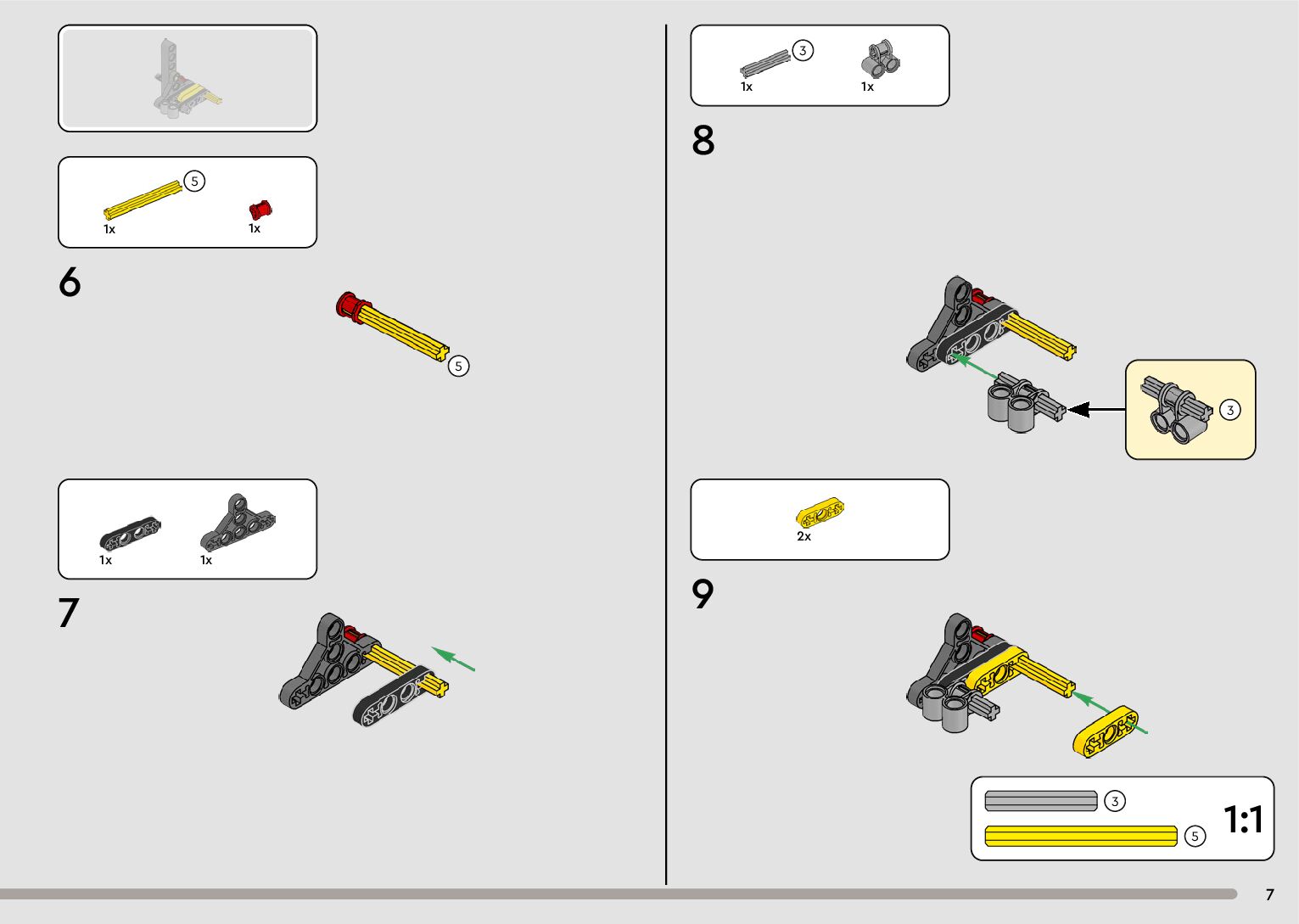 5
1x
1x

6

5

1x
1x

7

3
1x
1x

8

3

2x

9

3
5
1:1

7