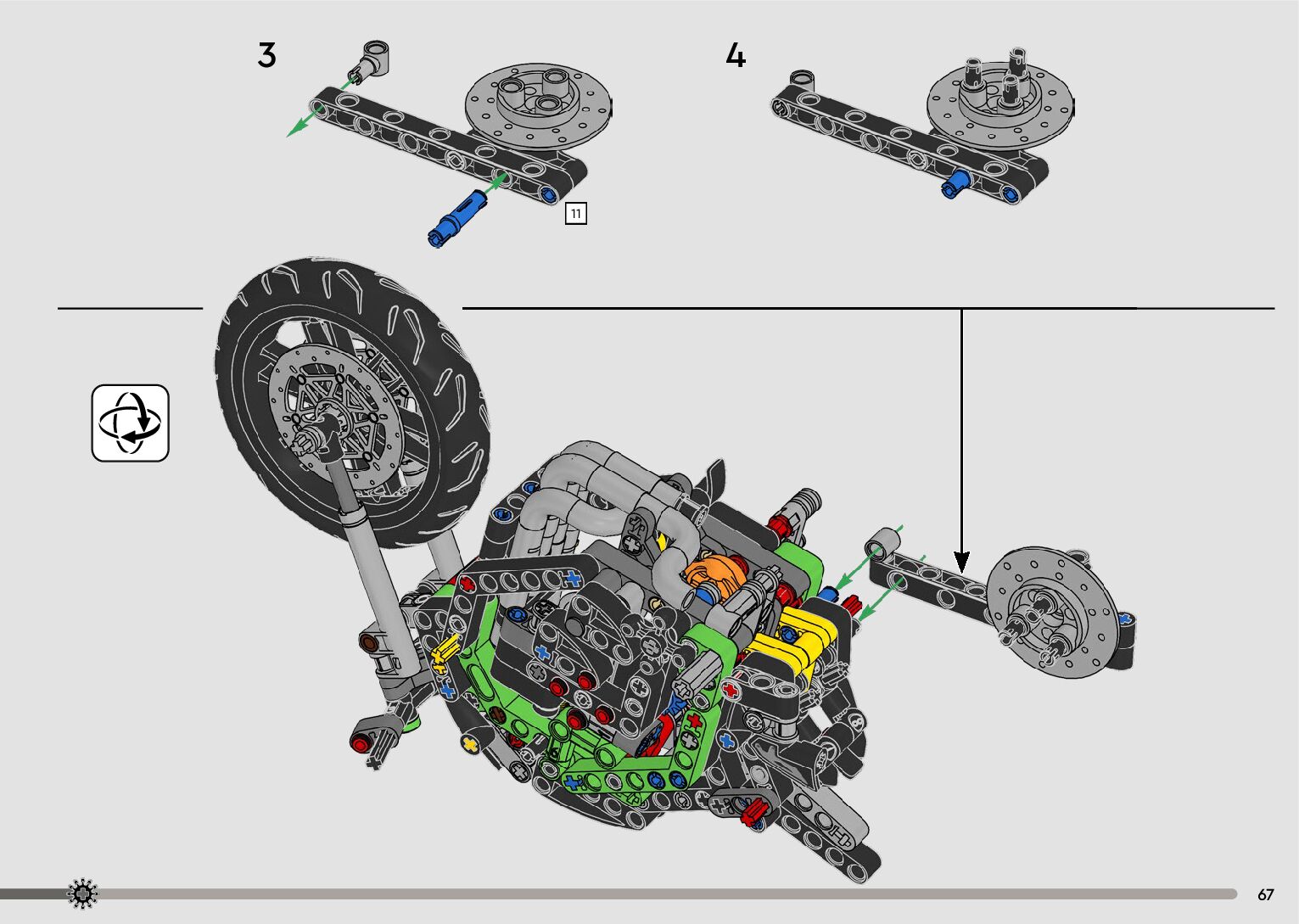 3

11

4

67