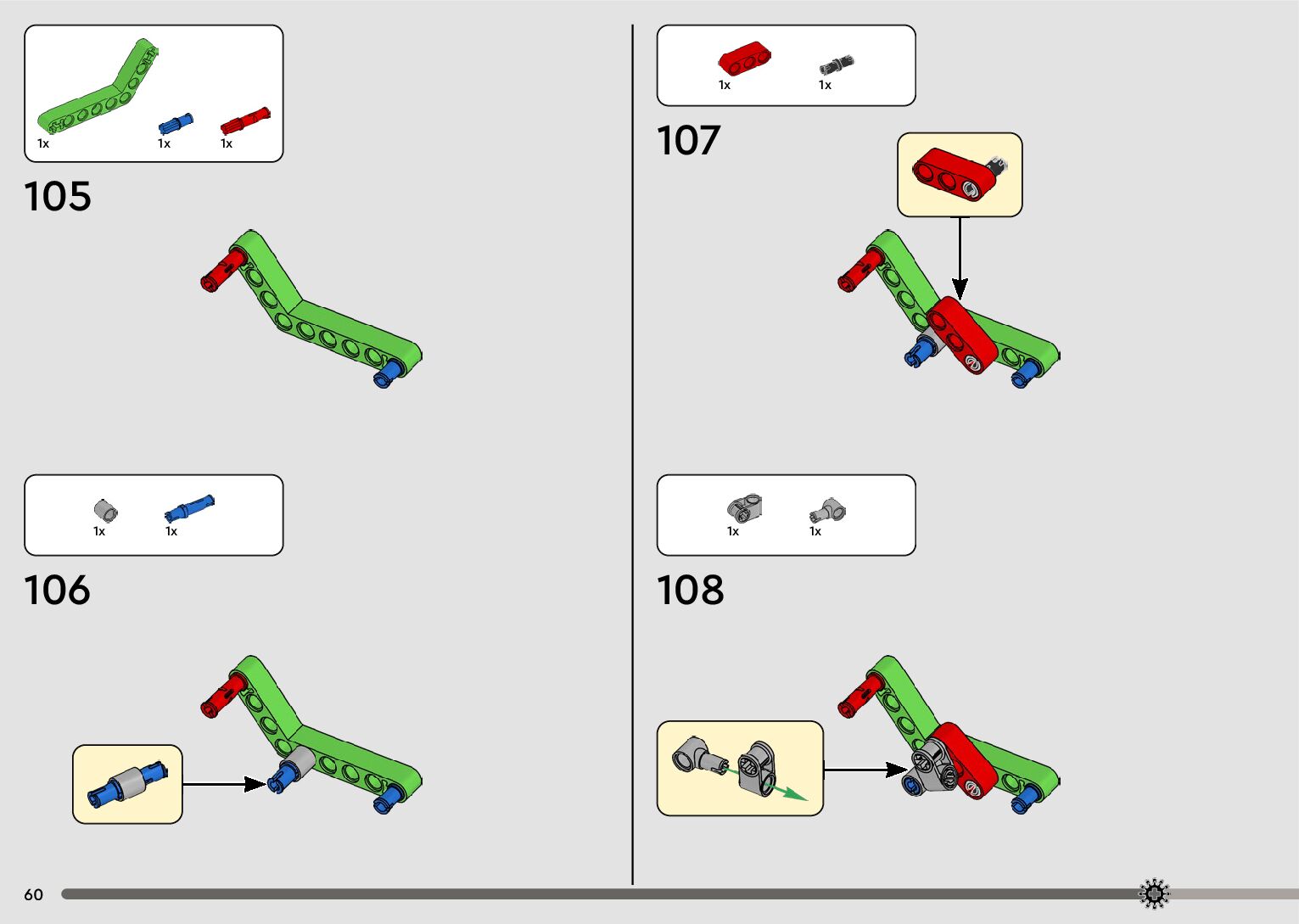 1x 1x 1x

105

1x 1x

106

1x 1x

107

1x 1x

108

60