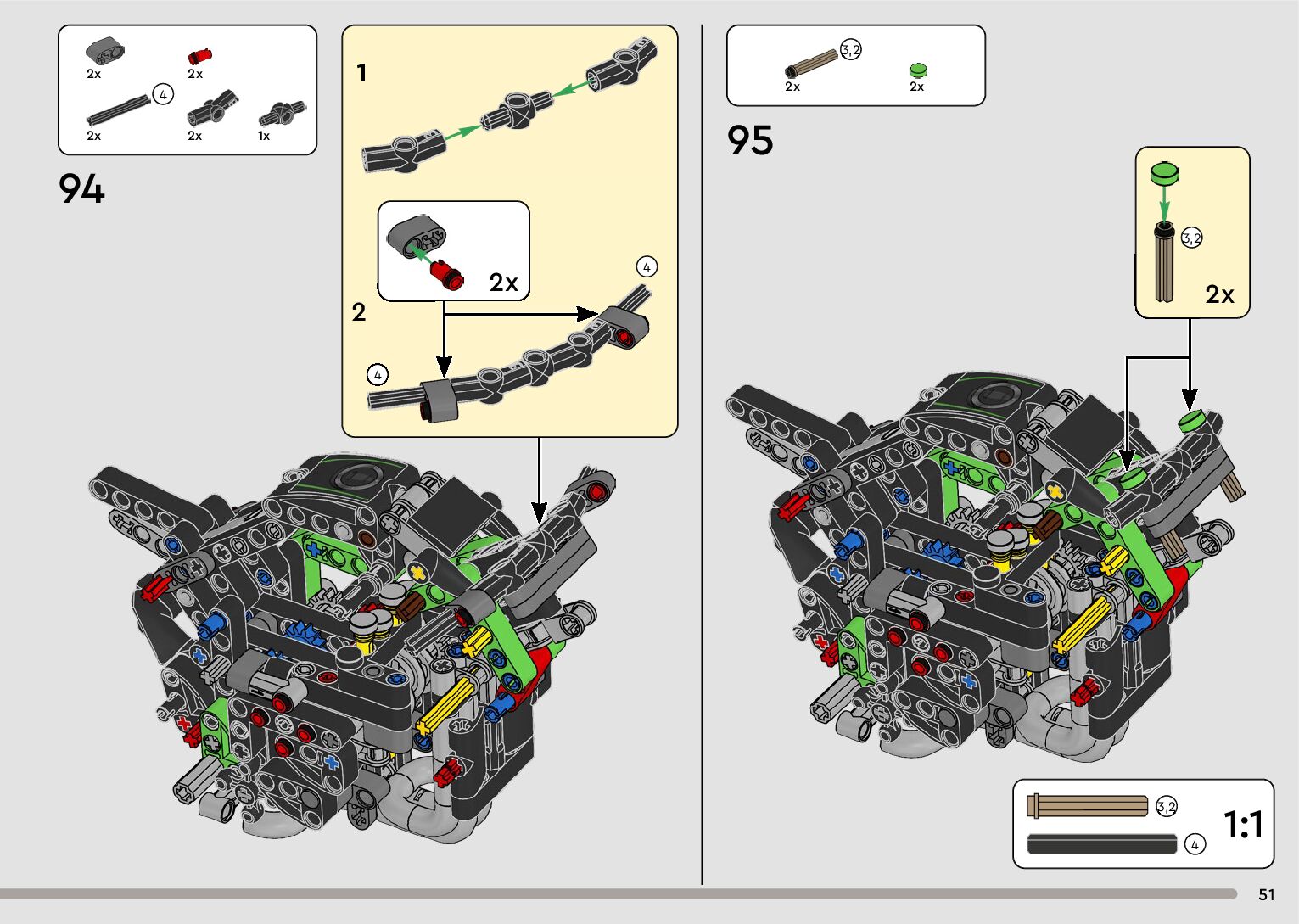 2x
2x
4
2x
2x
1x

94

1

2x
2
4
4

3,2
2x
2x

95

3,2
2x

3,2
4
1:1

51