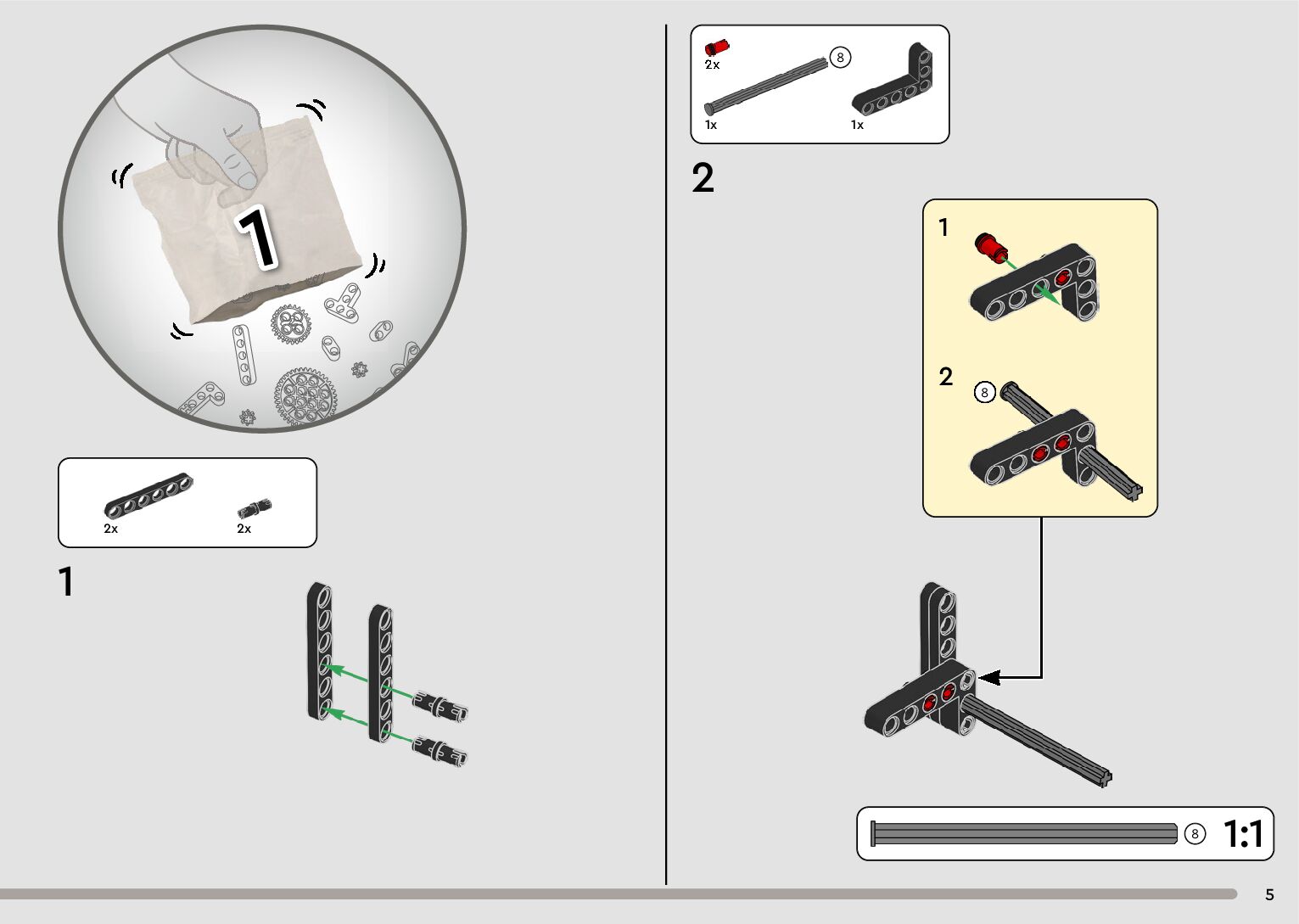 1

2x

2x

1

2x

8

1x

1x

2

1

2

8

8

1:1

5