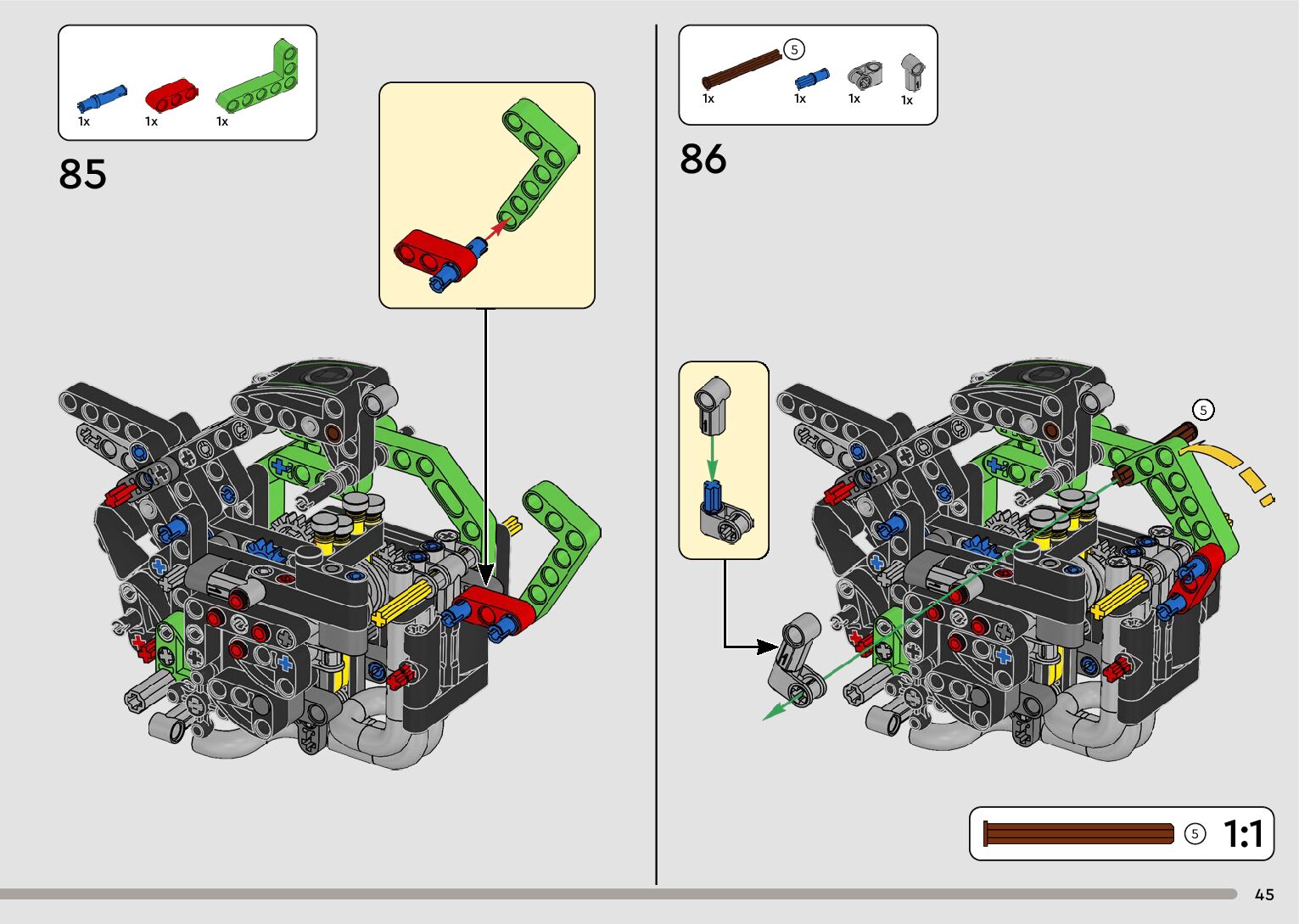 1x 1x 1x

85

5

1x 1x 1x 1x

86

5

5 1:1

45