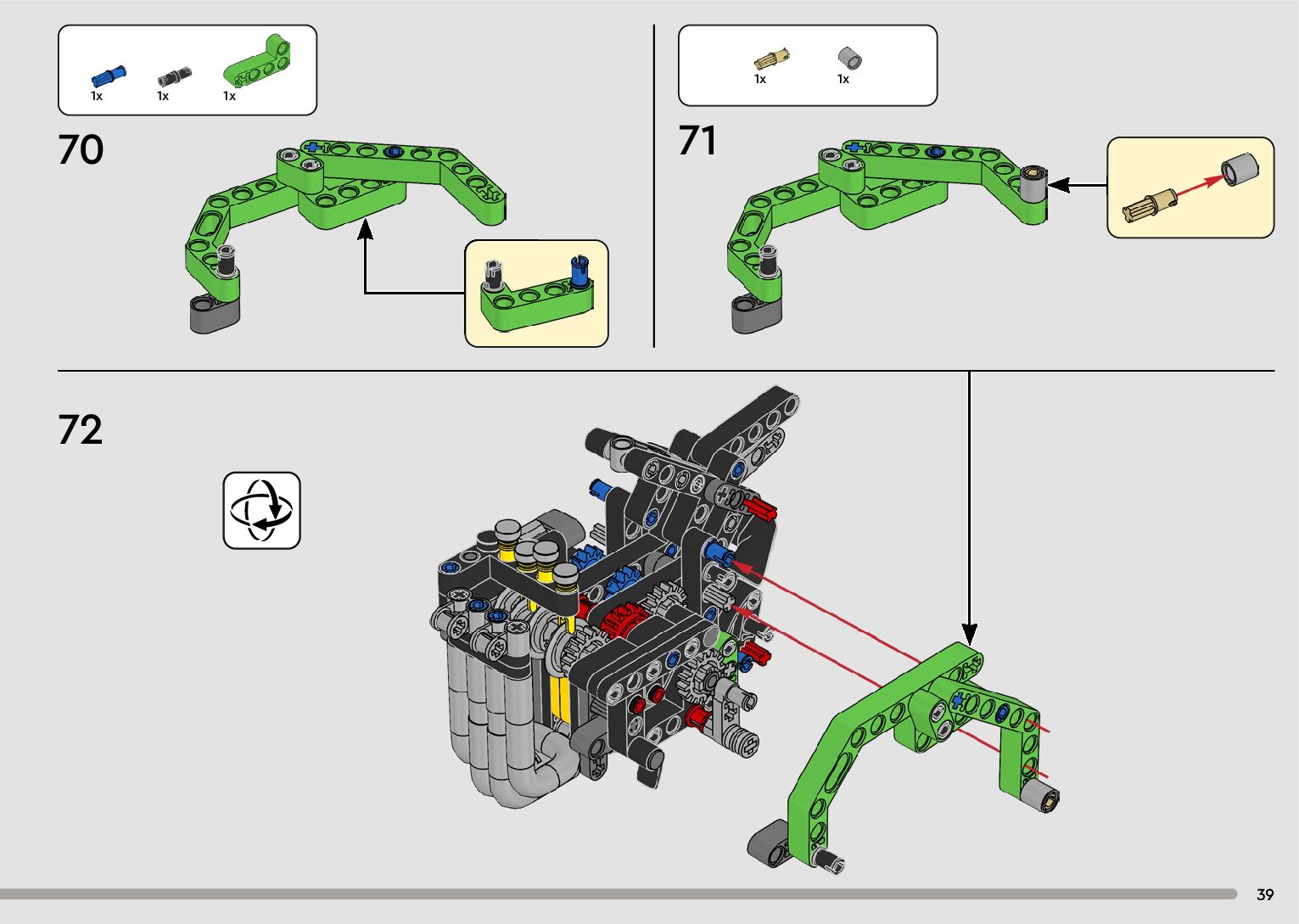 1x 1x 1x

70

1x 1x

71

72

39