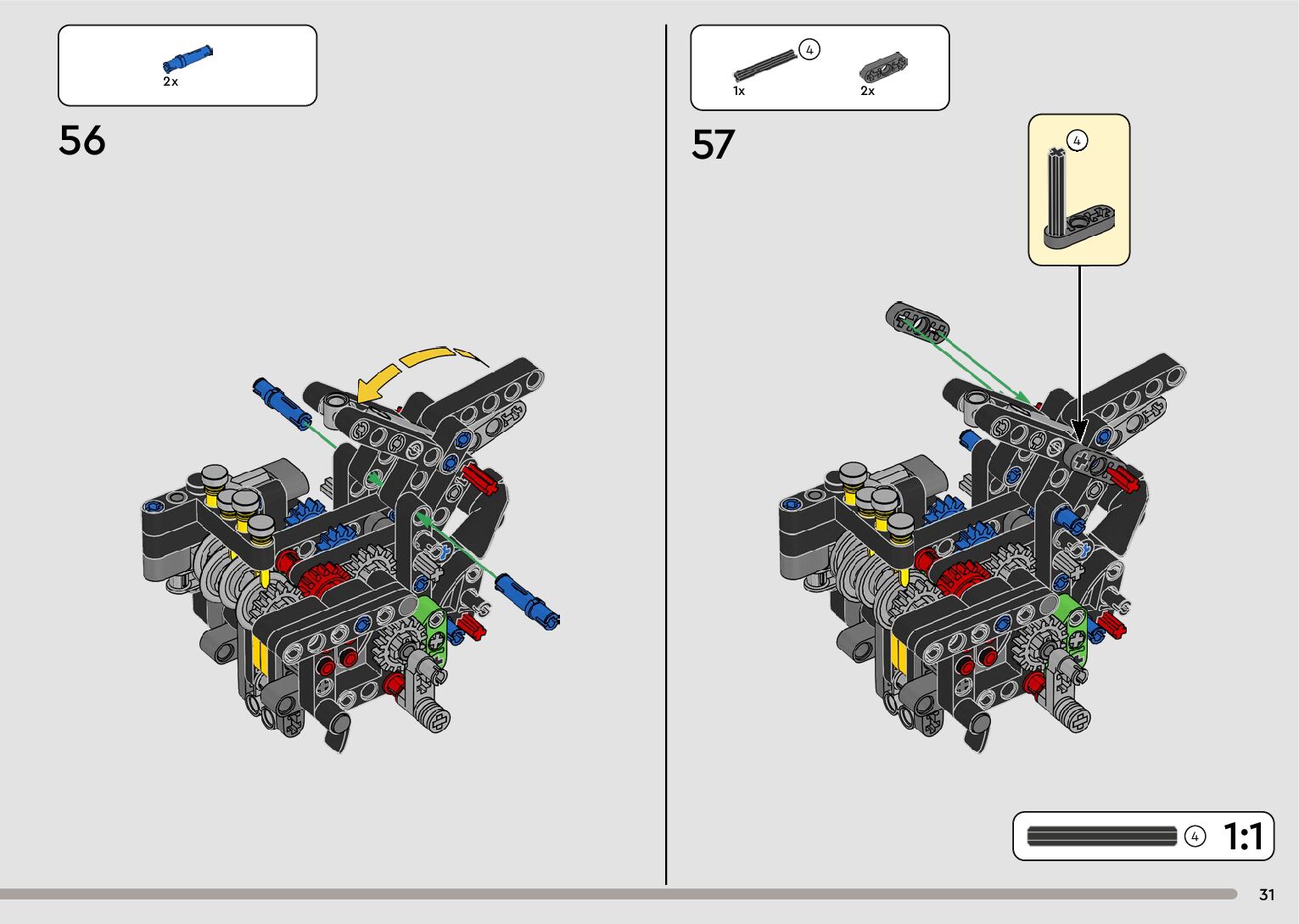 2x

56

4
1x
2x

57

4

4 1:1

31