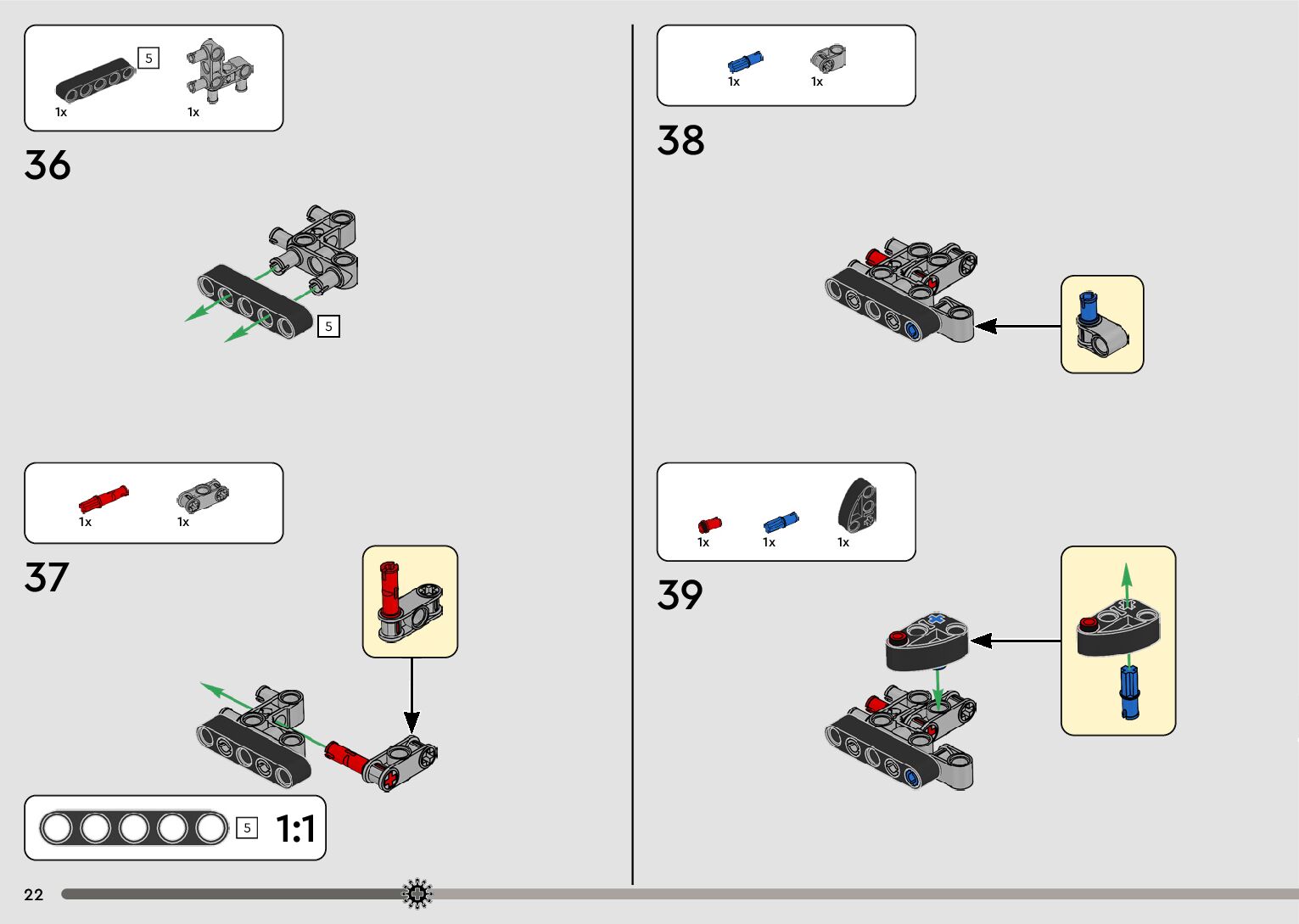 5
1x
1x
36
5
1x
1x
37
5
1:1
22
1x
1x
38
1x
1x
1x
39