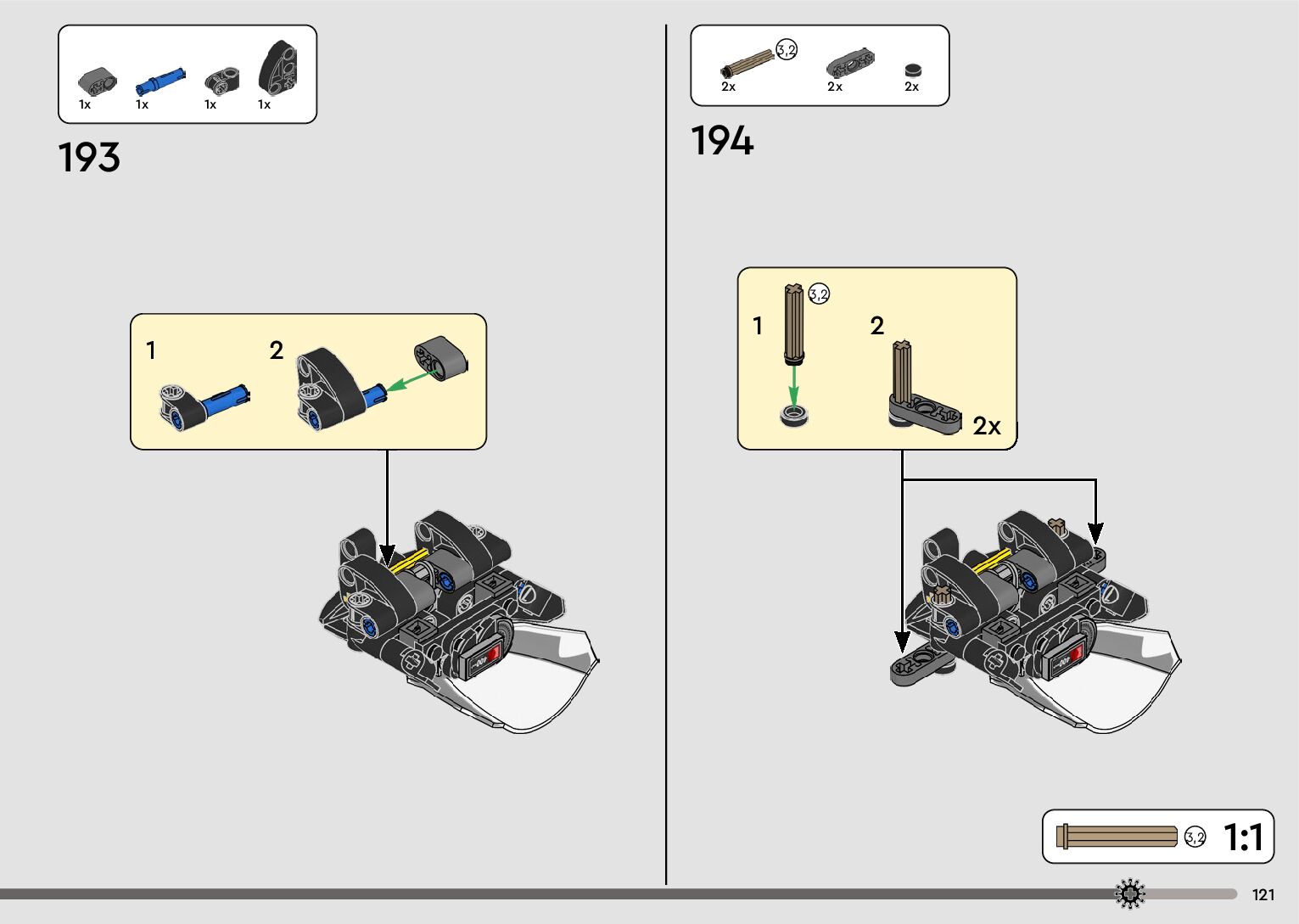 1x 1x 1x 1x

193

1

2

3,2

2x 2x 2x

194

1

3,2

2

2x

3,2

1:1

121