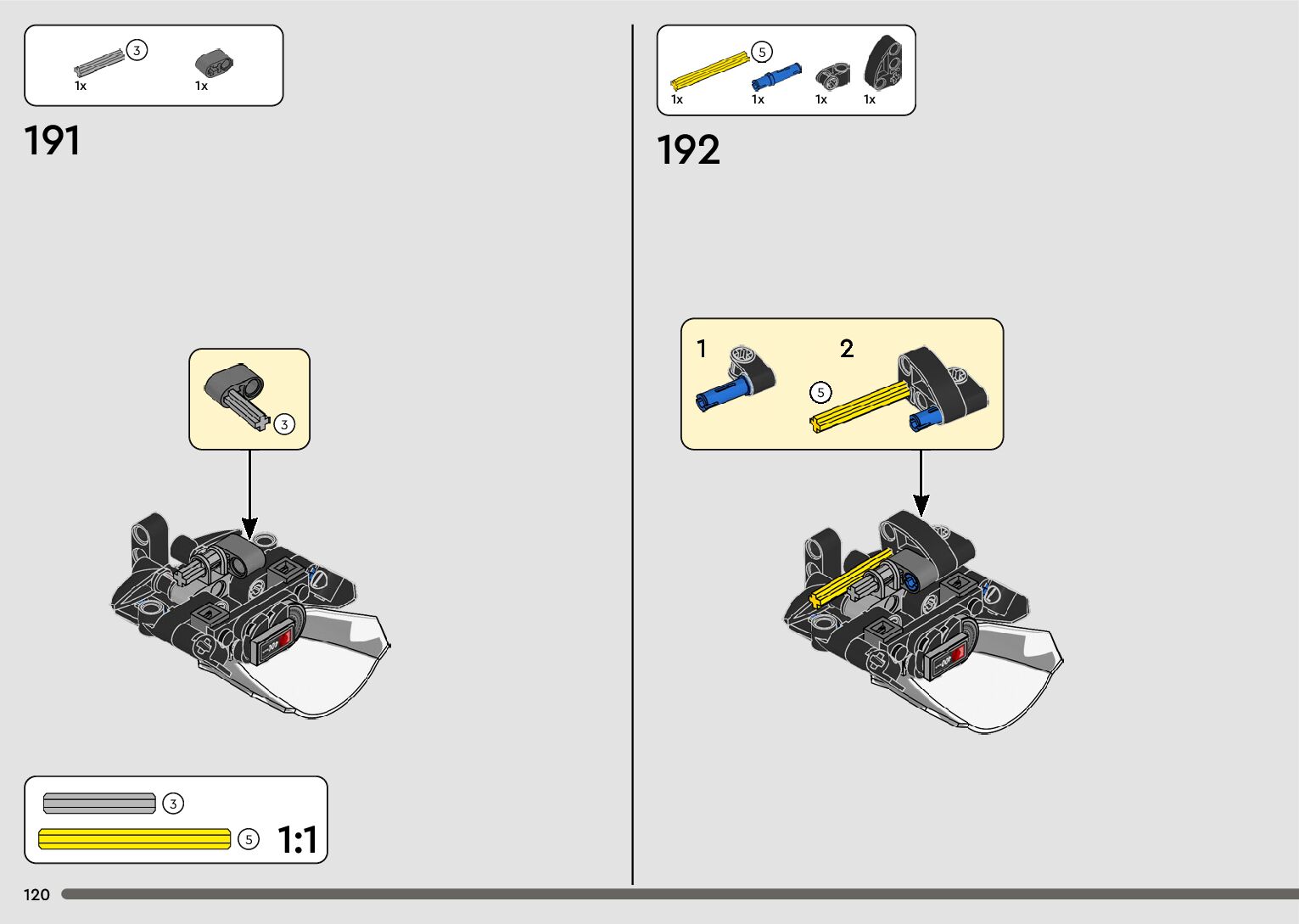 3
1x
1x

191

3

3
5
1:1

120

5
1x
1x
1x
1x

192

1
2
5