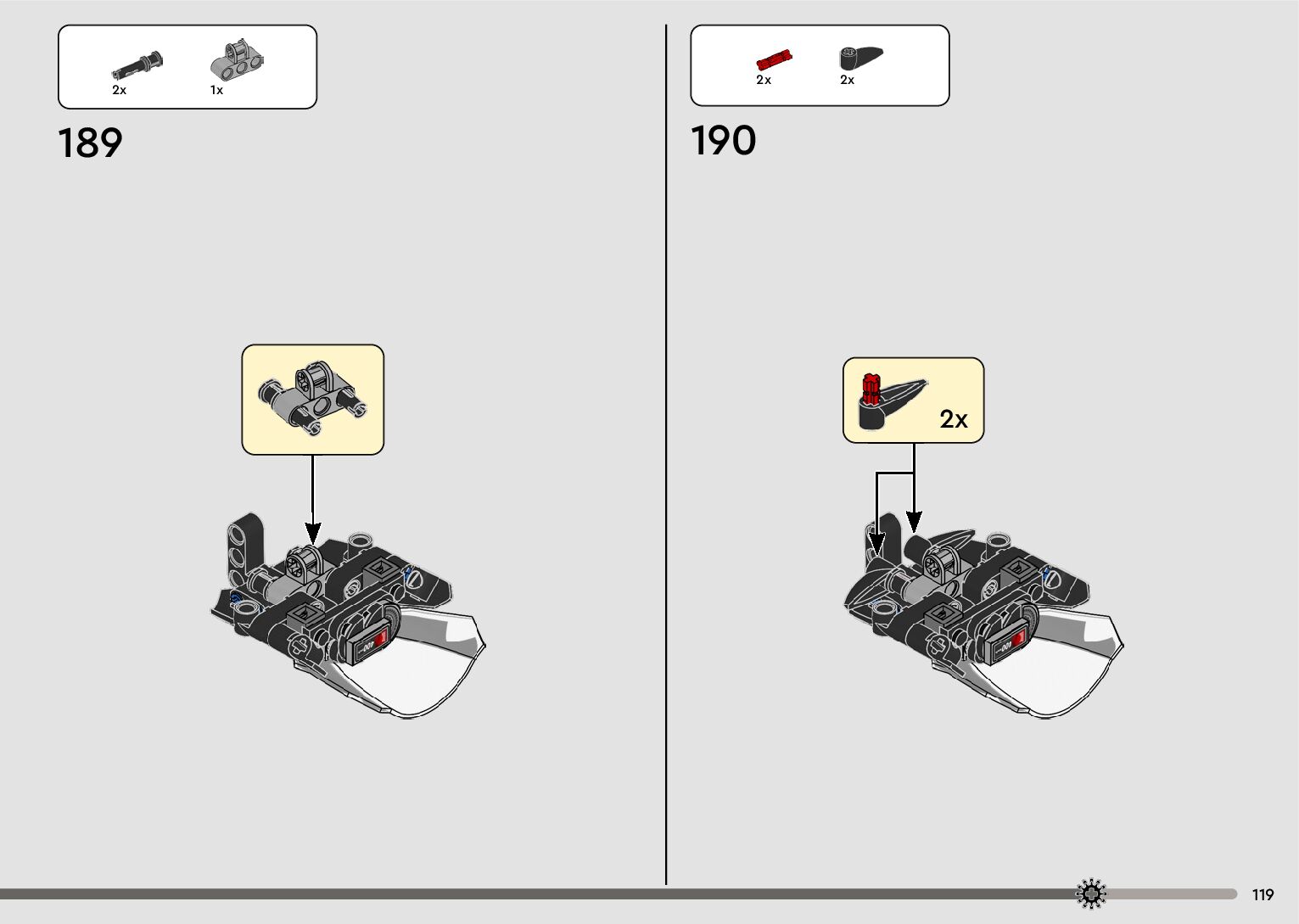 2x 1x

189

2x 2x

190

2x

119