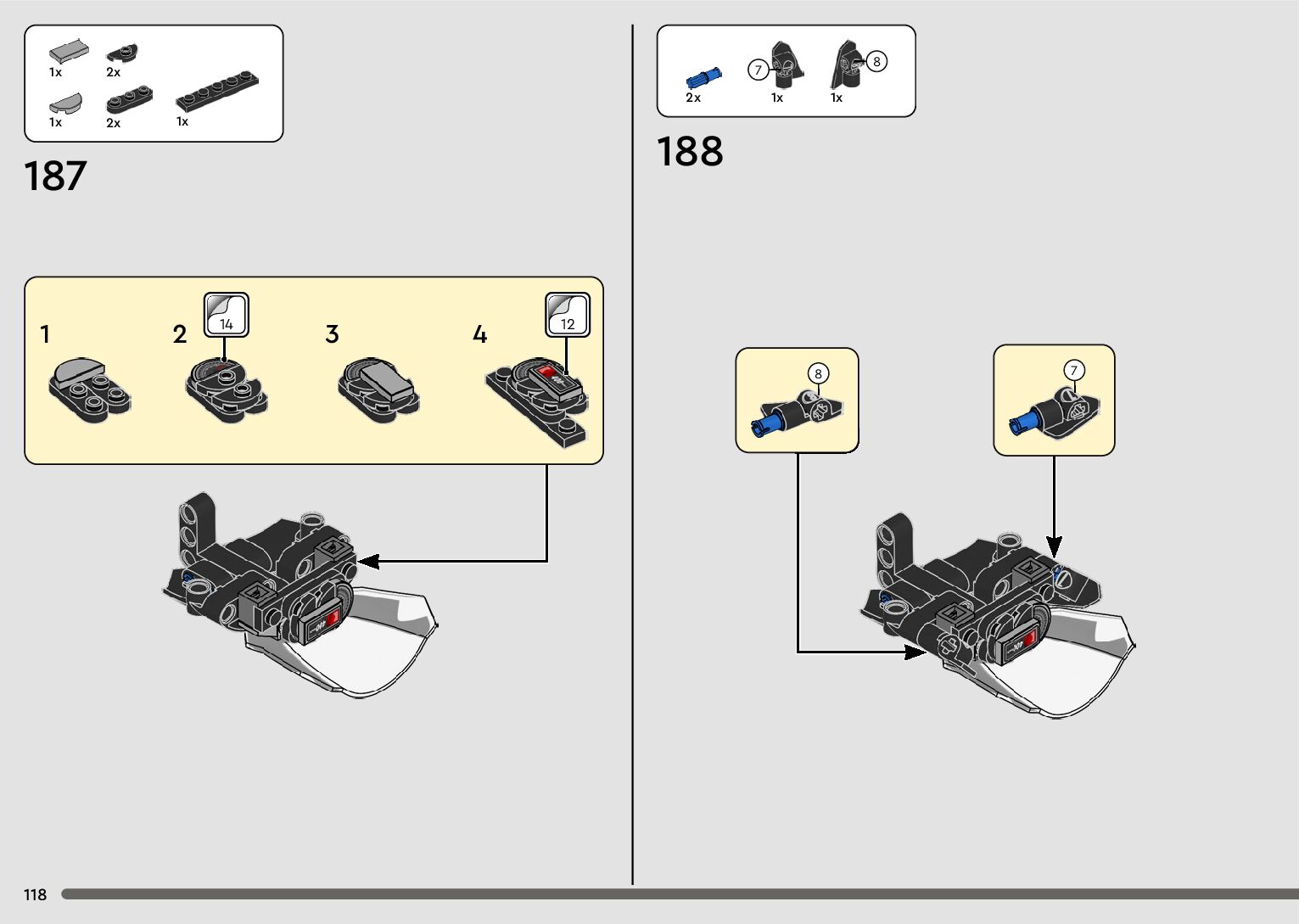 1x 2x
1x 2x 1x

187

1 2 14 3 4 12

2x 7 1x 8 1x

188

8

7

118