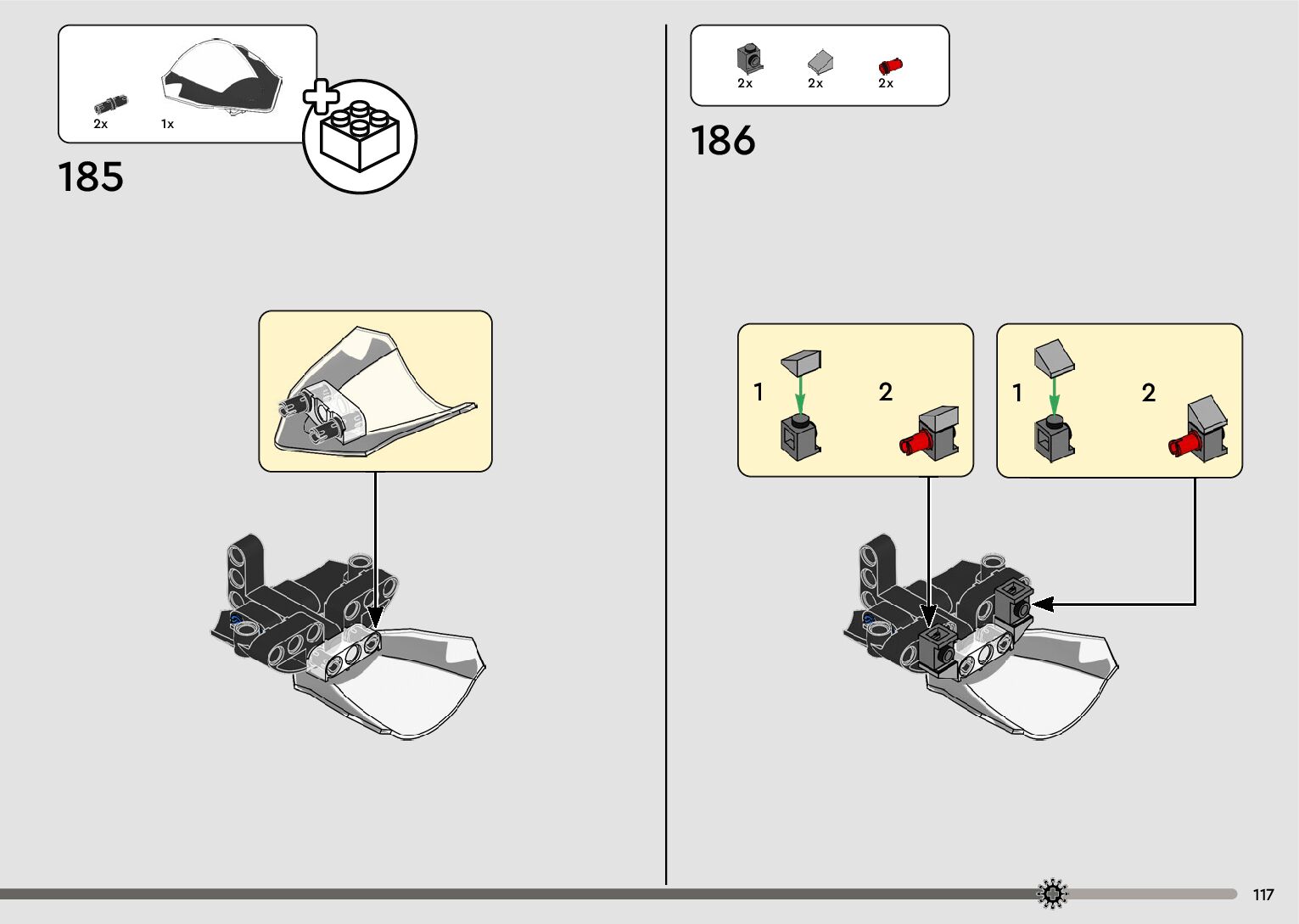 2x 1x

185

2x 2x 2x

186

1 2

1 2

117