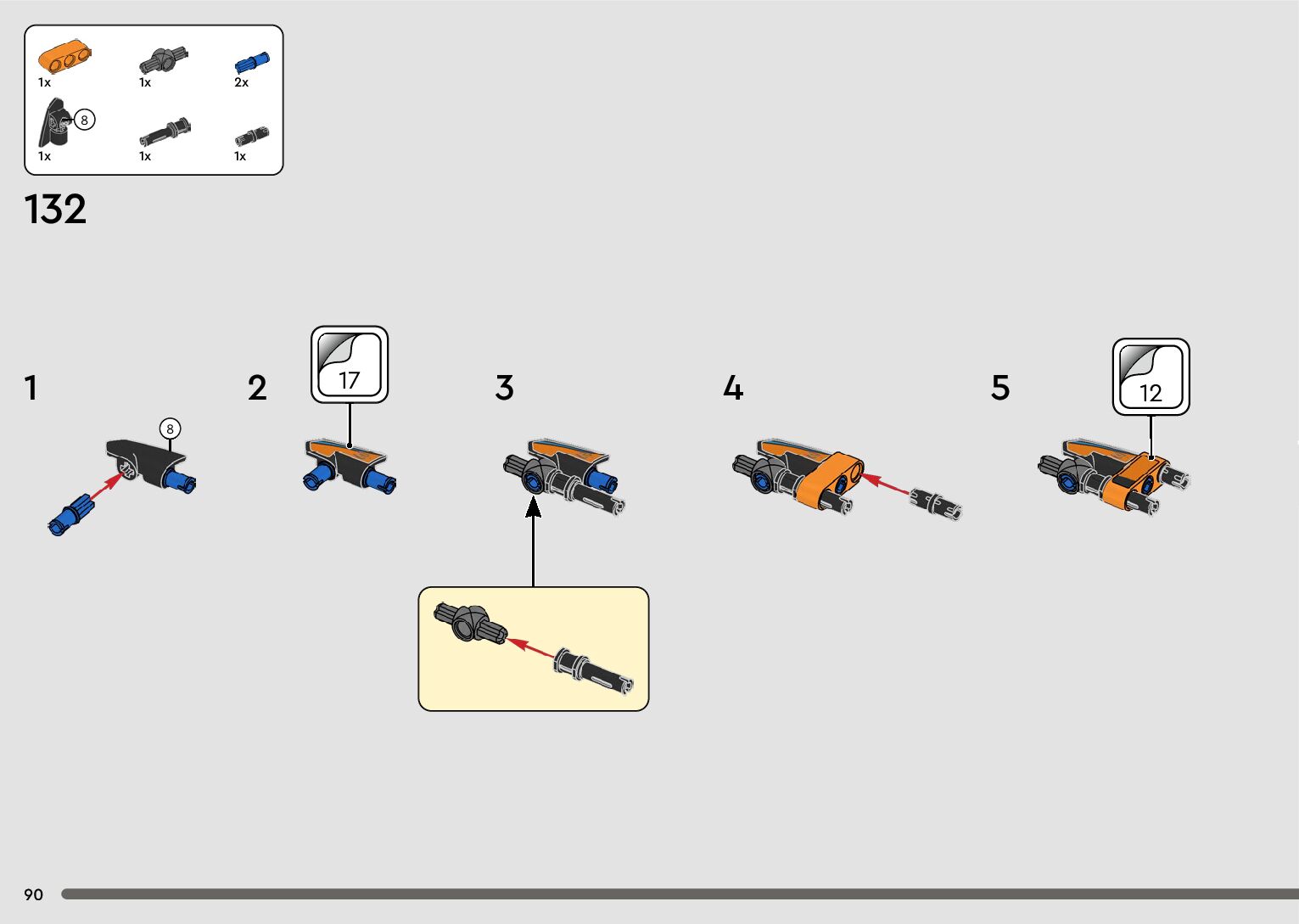 1x 1x 2x

8

1x 1x 1x

132

1

8

2

17

3

4

5

12

90