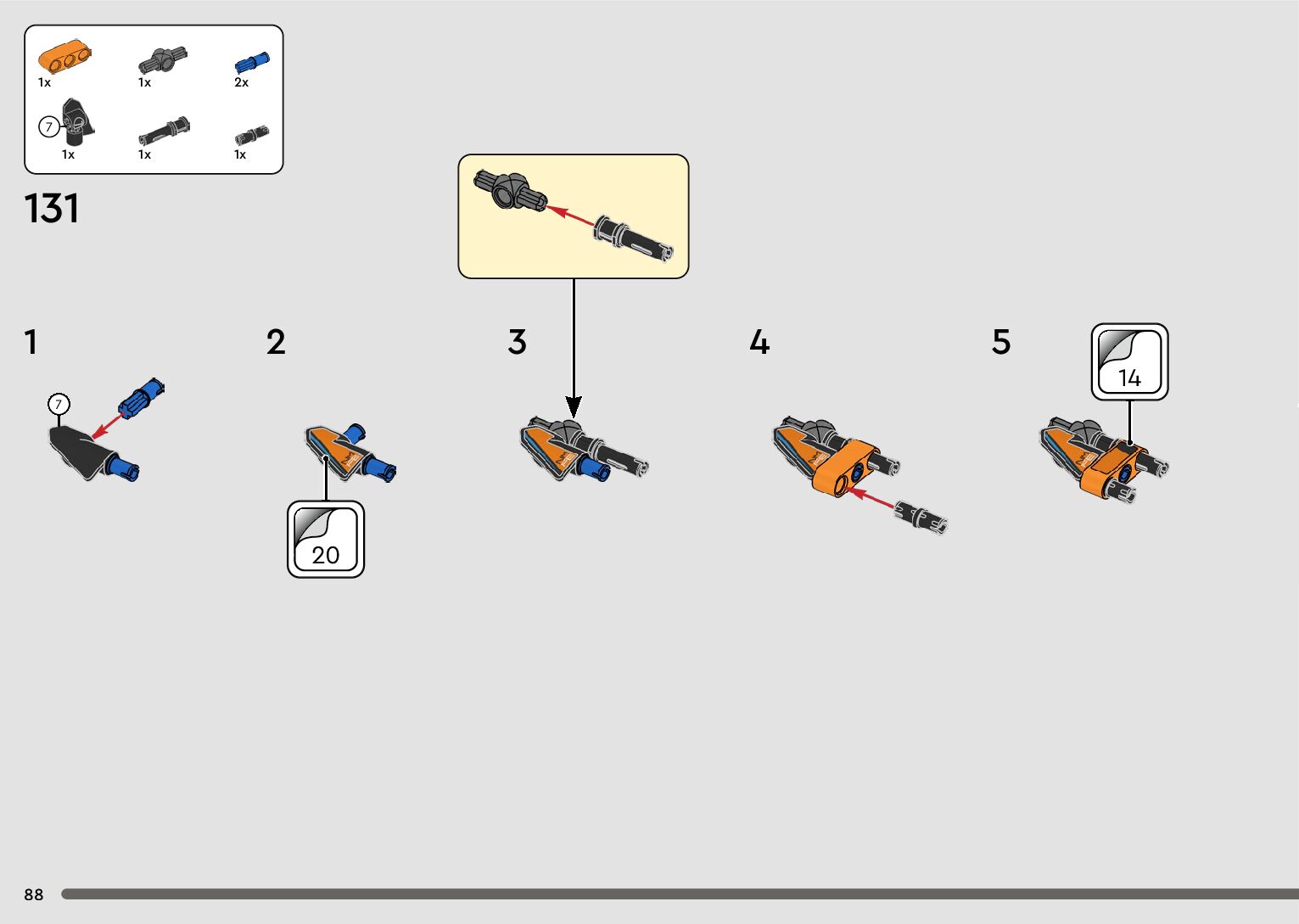 1x
1x
2x
7
1x
1x
1x

131

1
7

2
20

3

4

5
14

88