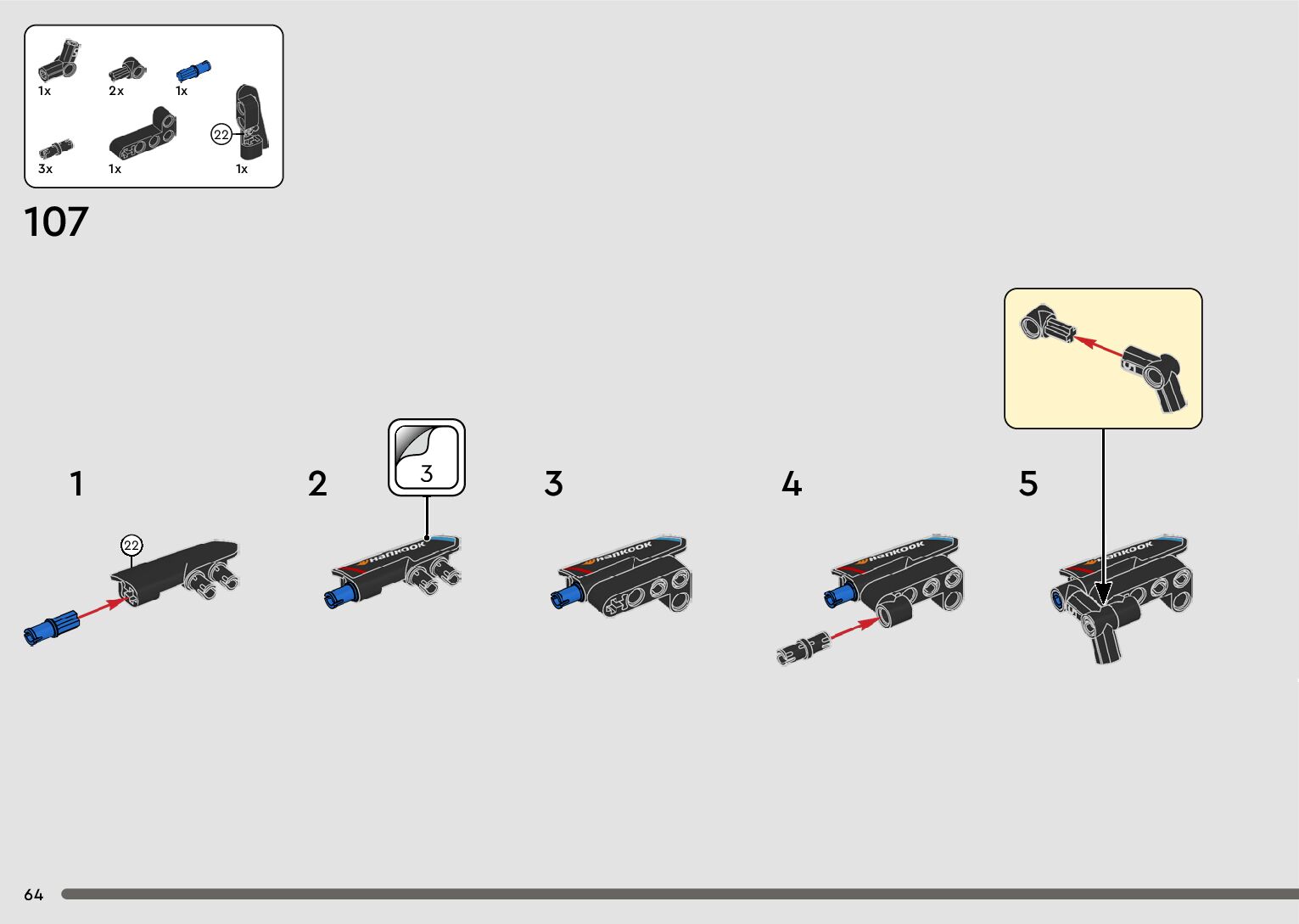 1x 2x 1x

3x 1x 22 1x

107

1

22

2

3

Hankook

3

Hankook

4

Hankook

5

Hankook

64