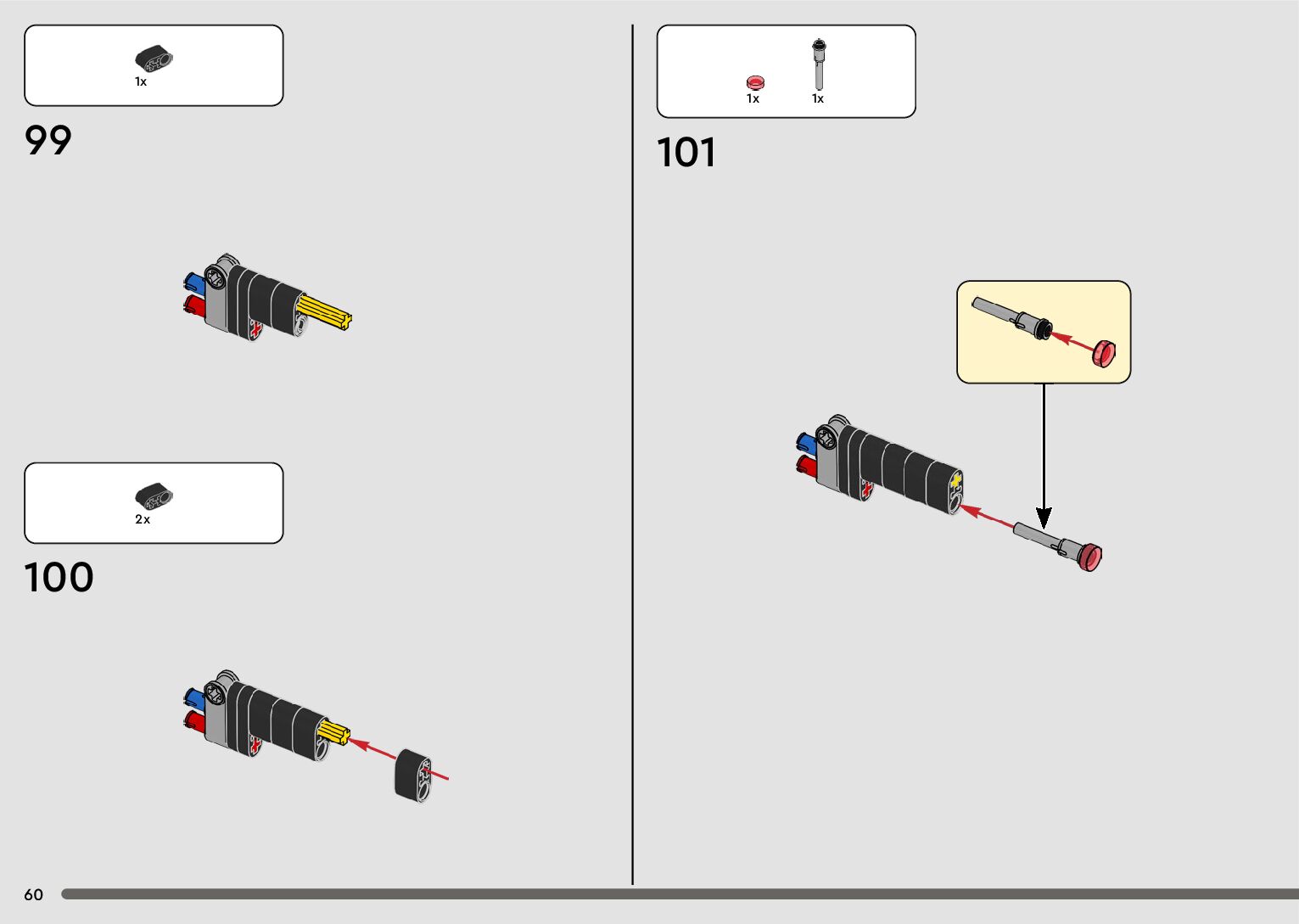 1x

99

2x

100

1x 1x

101

60