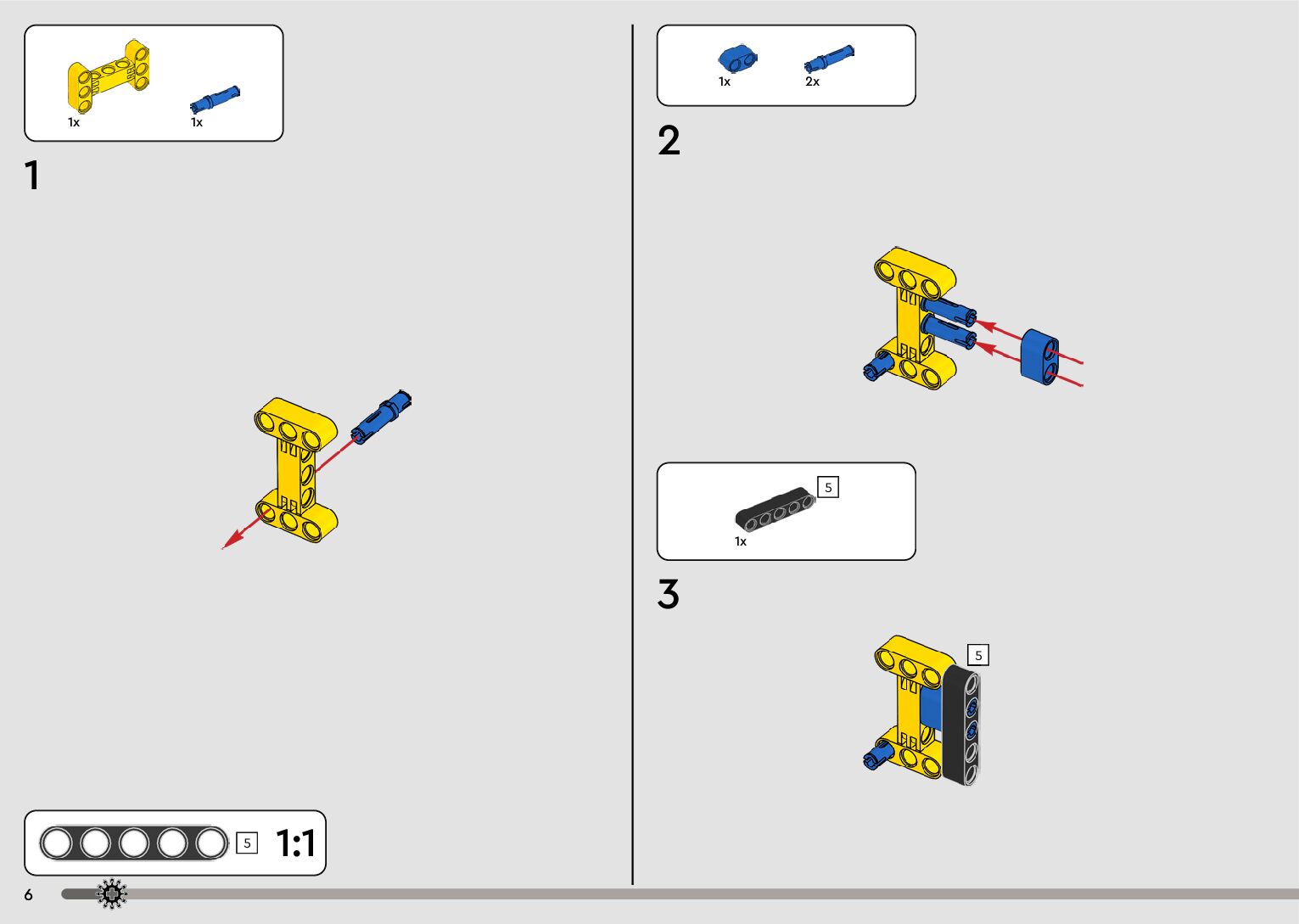 1x
1x

1

5 1:1

6

1x
2x

2

5
1x

3

5