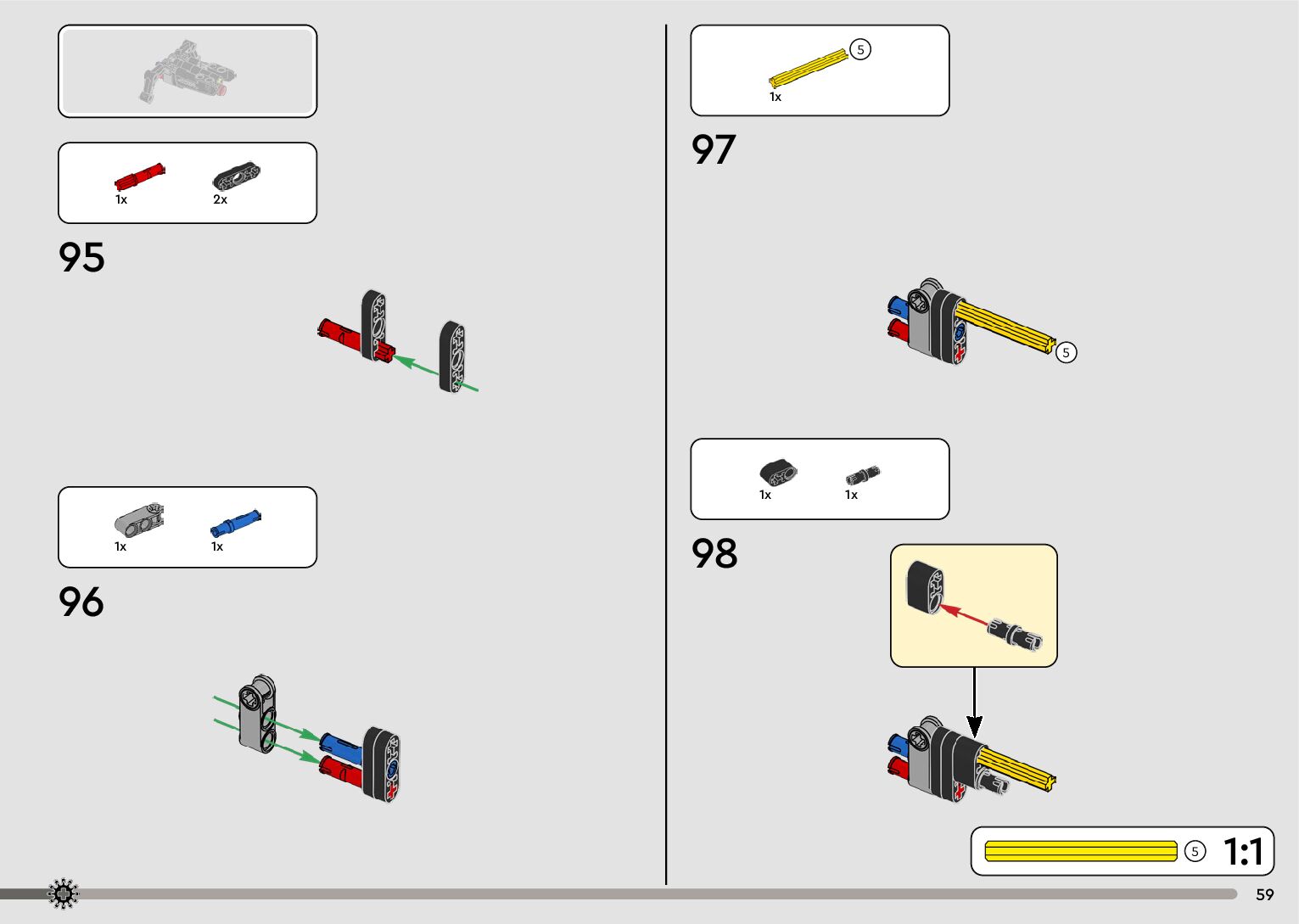 1x
2x

95

1x
1x

96

5
1x

97

5

1x
1x

98

5
1:1

59