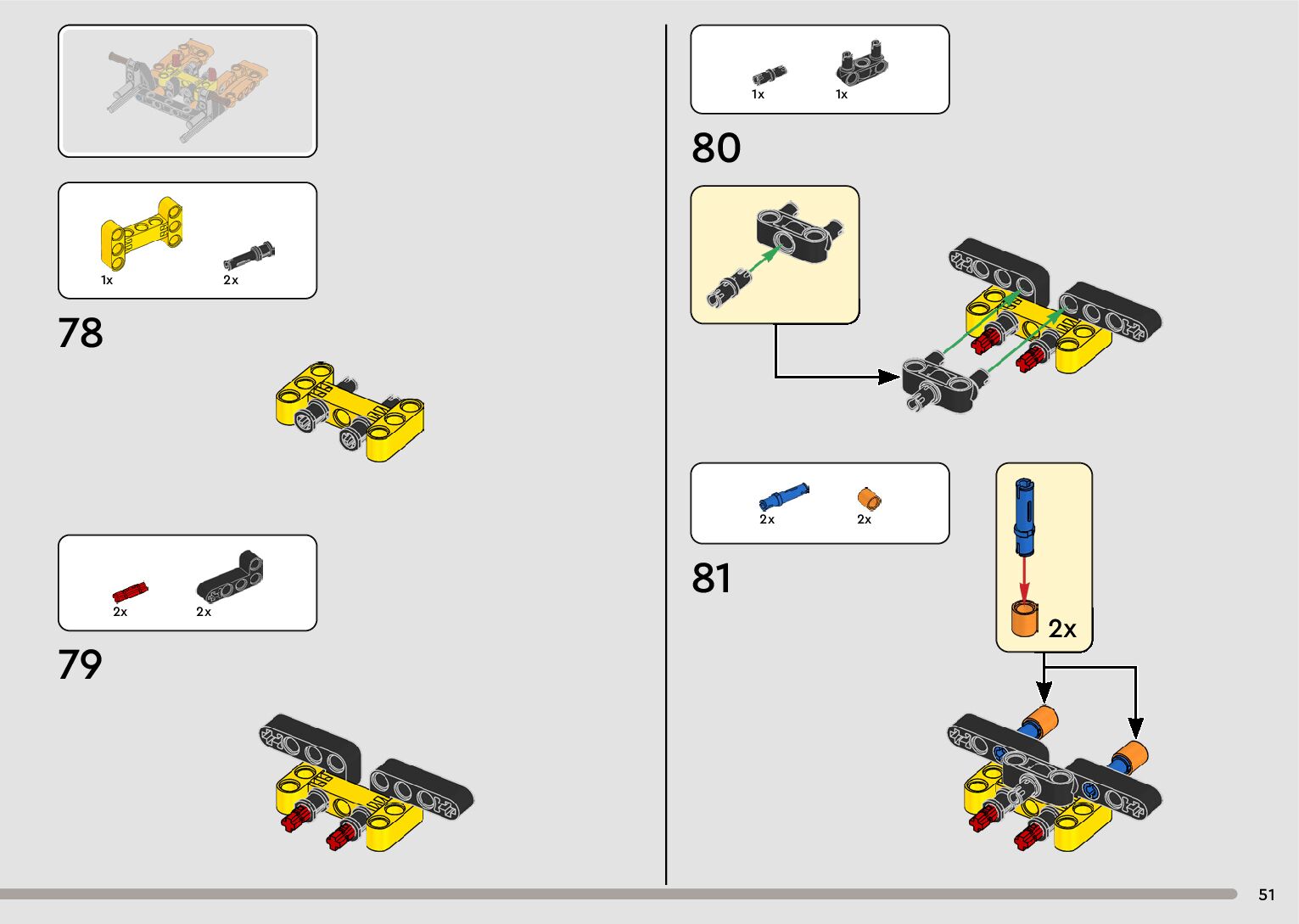 1x

2x

78

2x

2x

79

1x

1x

80

2x

2x

81

2x

51