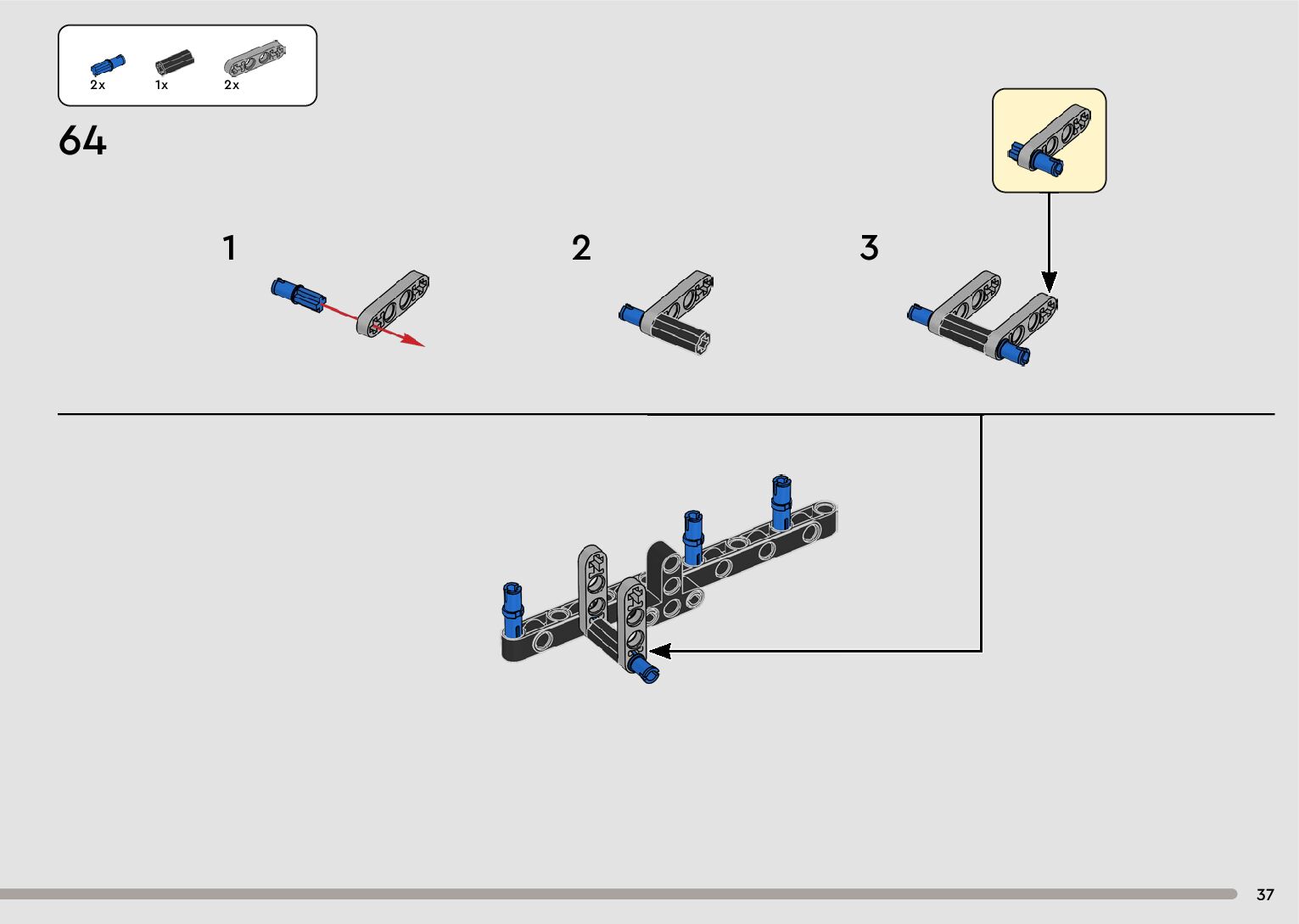 2x 1x 2x

64

1

2

3

37