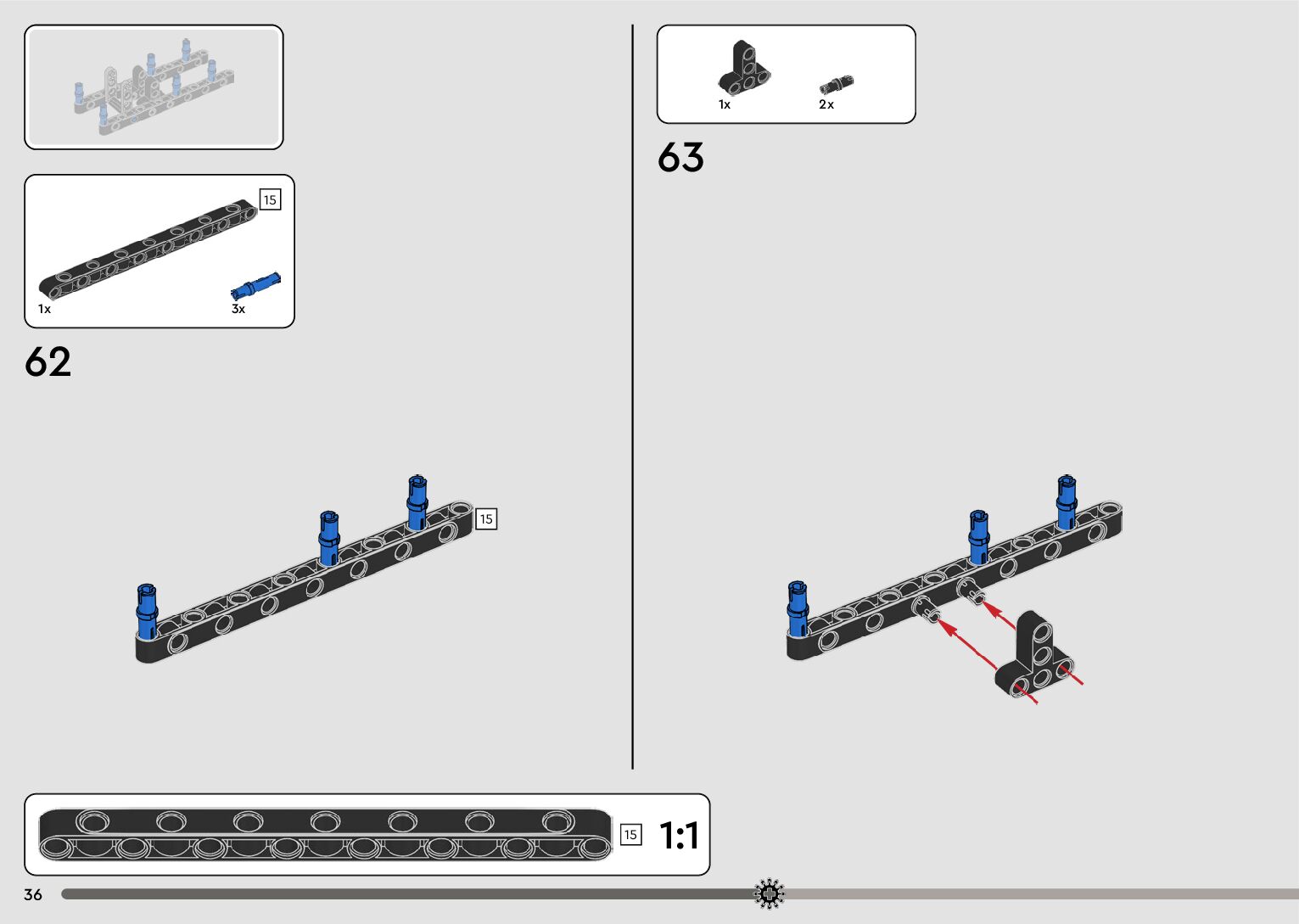 15
1x
3x
62
15
1x
2x
63
15
1:1
36