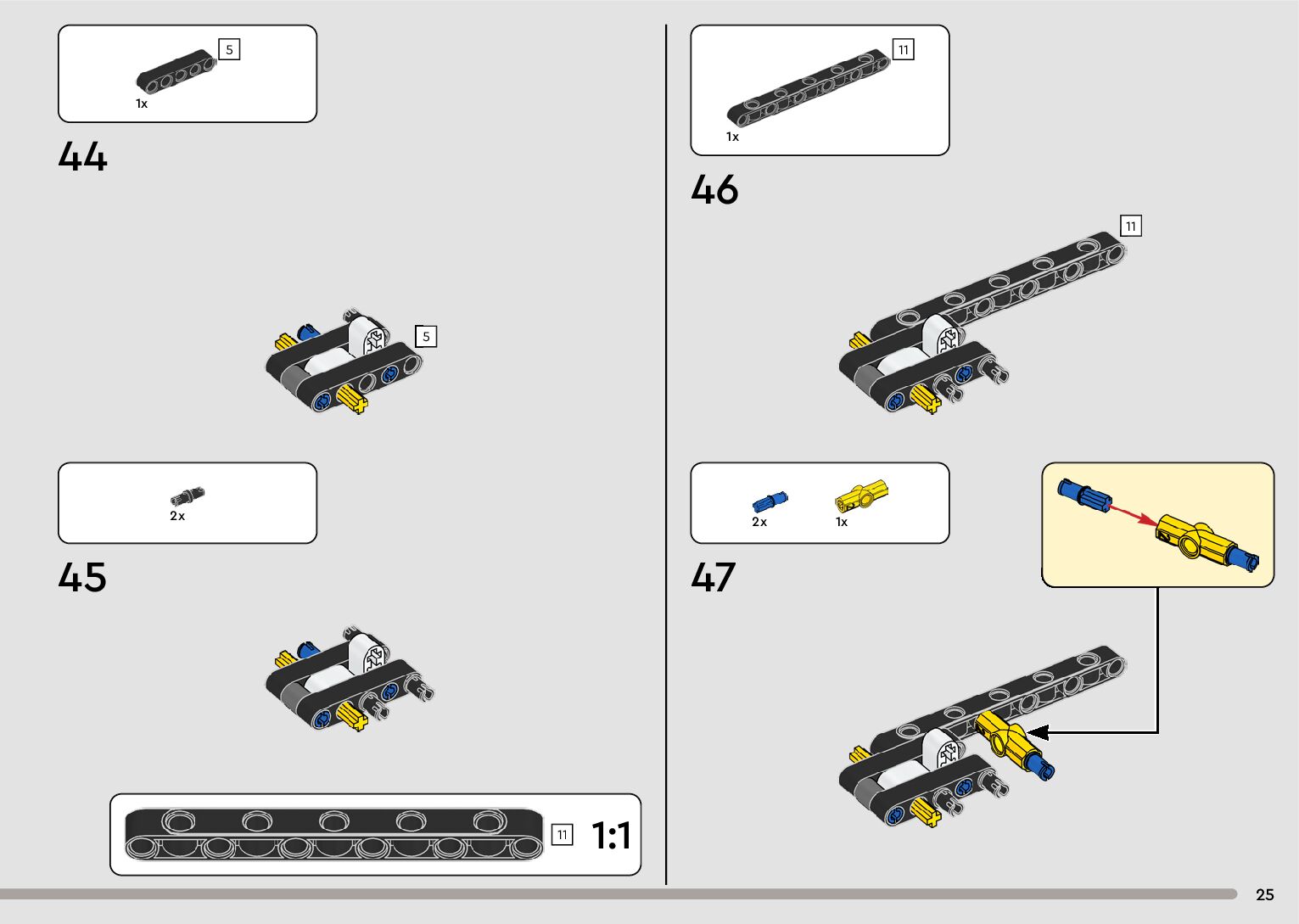 5

1x

44

5

2x

45

11

1:1

11

1x

46

11

2x

1x

47

25