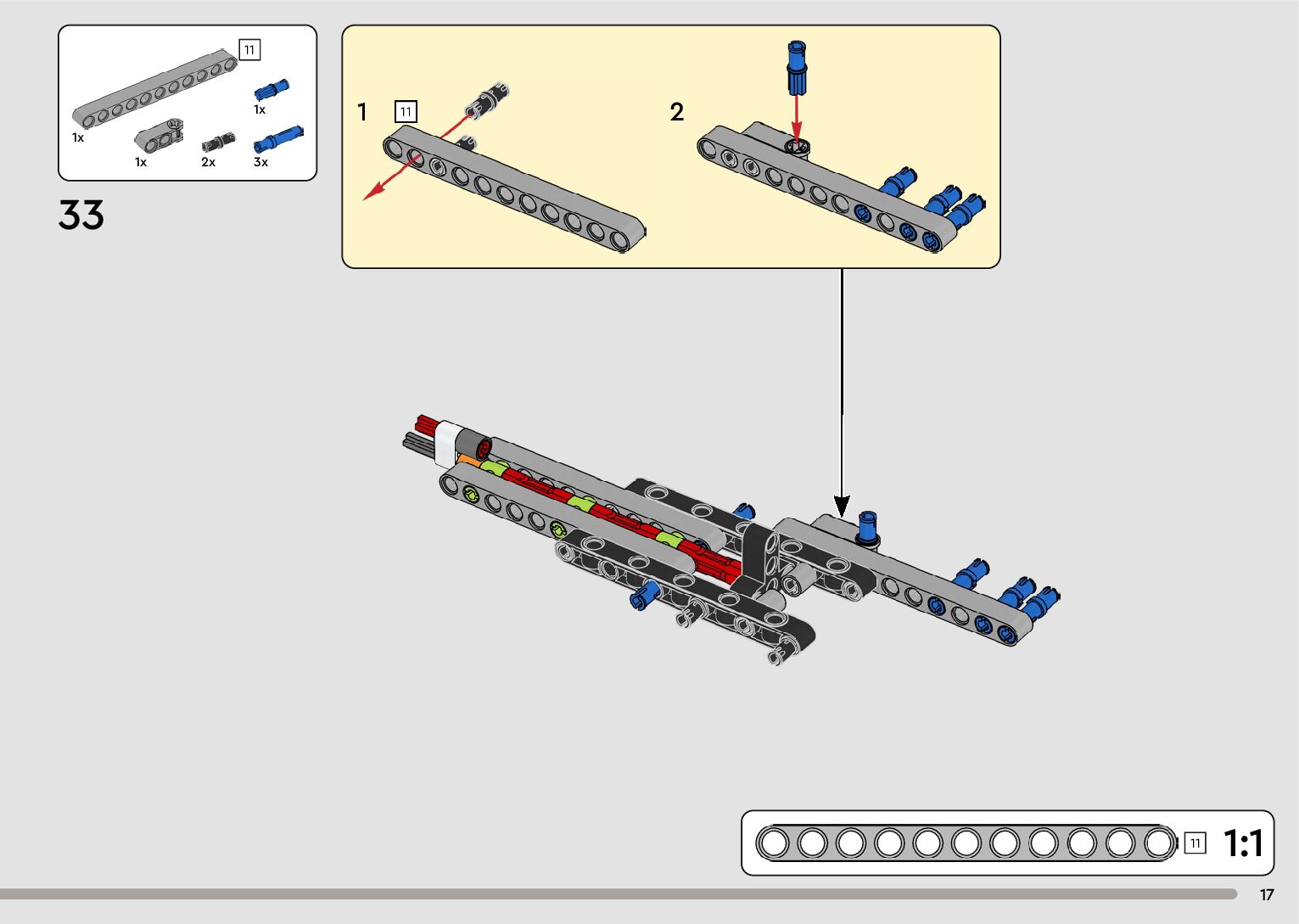 11
1x
1x
1x
2x
3x

33

1
11

2

11
1:1

17