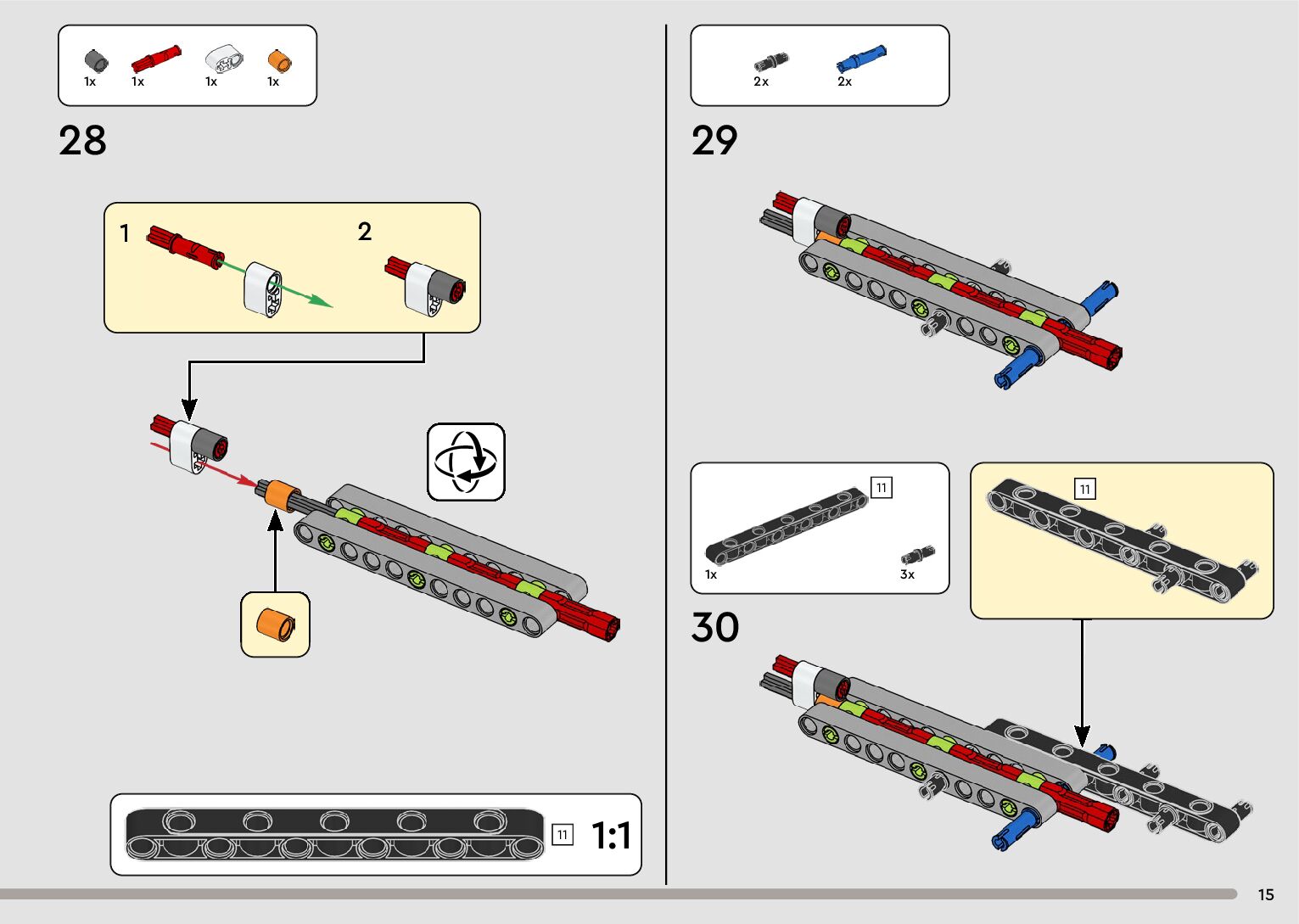 1x 1x 1x 1x

28

1

2

11

1:1

2x 2x

29

11

1x 3x

11

30

15