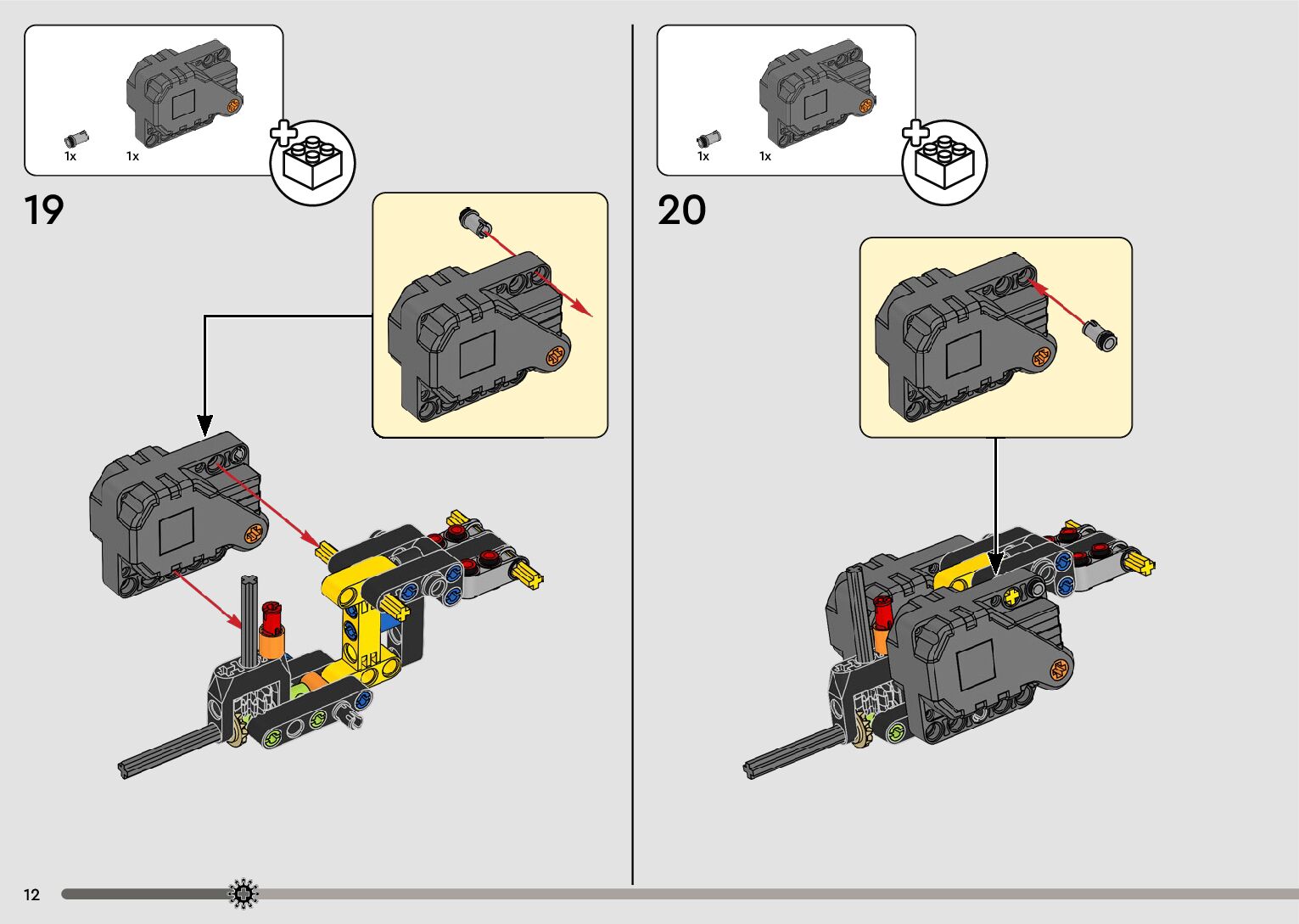 1x 1x

19

1x 1x

20

12